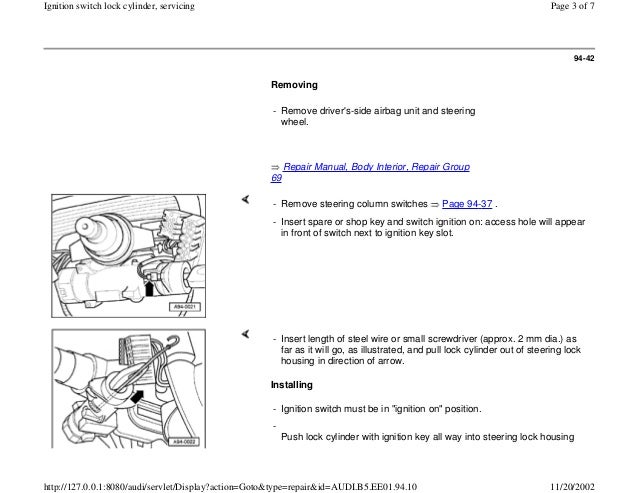 Ignition switch lock cylinder, servicing

Page 3 of 7

94-42

Removing

- Remove driver's-side airbag unit and steering wheel.

⇒ Repair Manual, Body Interior, Repair Group 69

A94-0021

- Remove steering column switches ⇒ Page 94-37 .

- Insert spare or shop key and switch ignition on: access hole will appear in front of switch next to ignition key slot.

A94-0022

- Insert length of steel wire or small screwdriver (approx. 2 mm dia.) as far as it will go, as illustrated, and pull lock cylinder out of steering lock housing in direction of arrow.

Installing

- Ignition switch must be in "ignition on" position.

-

Push lock cylinder with ignition key all way into steering lock housing

http://127.0.0.1:8080/audi/servlet/Display?action=Goto&type=repair&id=AUDI.B5.EE01.94.10

11/20/2002