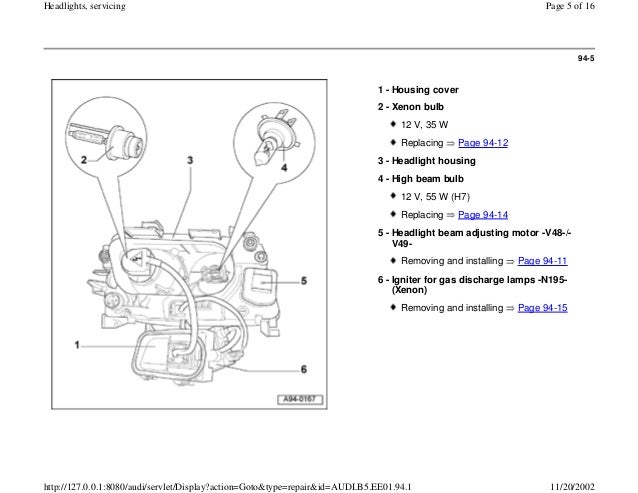 Headlights, servicing

Page 5 of 16

94-5

2

3

4

5

1

6

A94-0167

1 - Housing cover

2 - Xenon bulb

◆ 12 V, 35 W

◆ Replacing ⇒ Page 94-12

3 - Headlight housing

4 - High beam bulb

◆ 12 V, 55 W (H7)

◆ Replacing ⇒ Page 94-14

5 - Headlight beam adjusting motor -V48-/-V49-

◆ Removing and installing ⇒ Page 94-11

6 - Igniter for gas discharge lamps -N195- (Xenon)

◆ Removing and installing ⇒ Page 94-15

http://127.0.0.1:8080/audi/servlet/Display?action=Goto&type=repair&id=AUDI.B5.EE01.94.1

11/20/2002