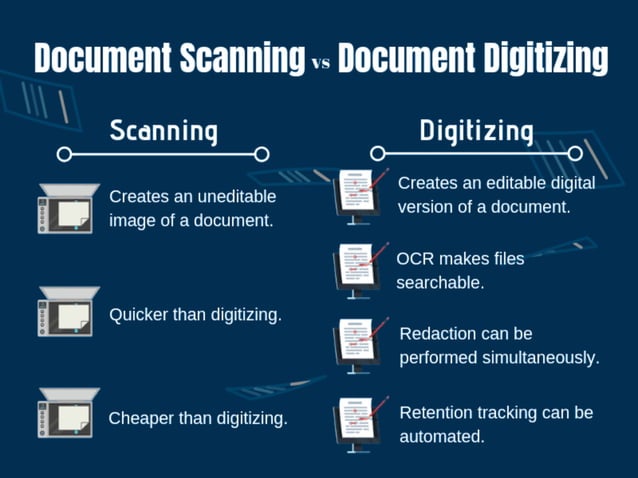 Document Scanning vs Document Digitizing

Scanning

Creates an uneditable image of a document.

Quicker than digitizing.

Cheaper than digitizing.

Digitizing

Creates an editable digital version of a document.

OCR makes files searchable.

Redaction can be performed simultaneously.

Retention tracking can be automated.