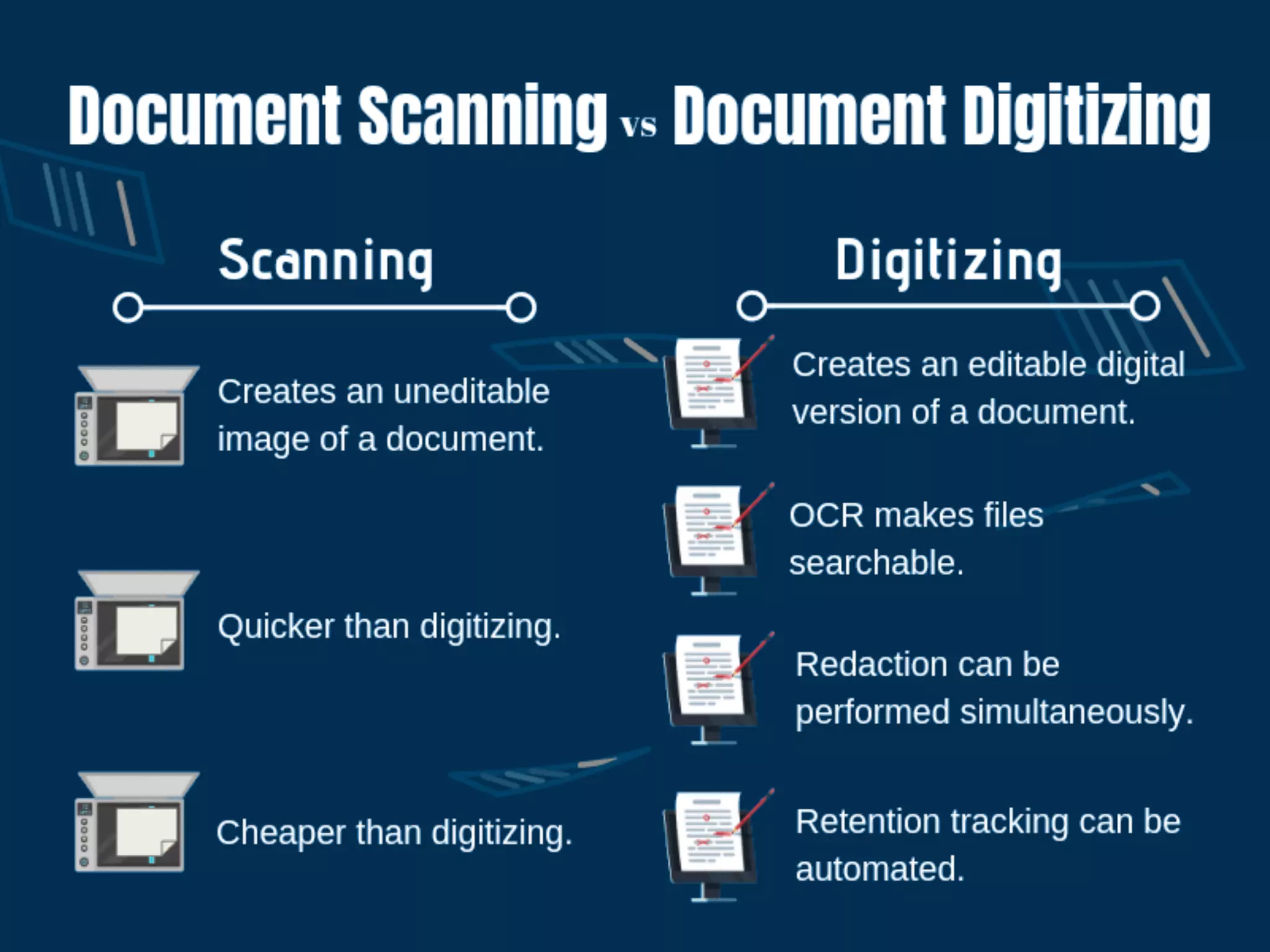 Document Scanning vs Document Digitizing

Scanning

Creates an uneditable image of a document.

Quicker than digitizing.

Cheaper than digitizing.

Digitizing

Creates an editable digital version of a document.

OCR makes files searchable.

Redaction can be performed simultaneously.

Retention tracking can be automated.