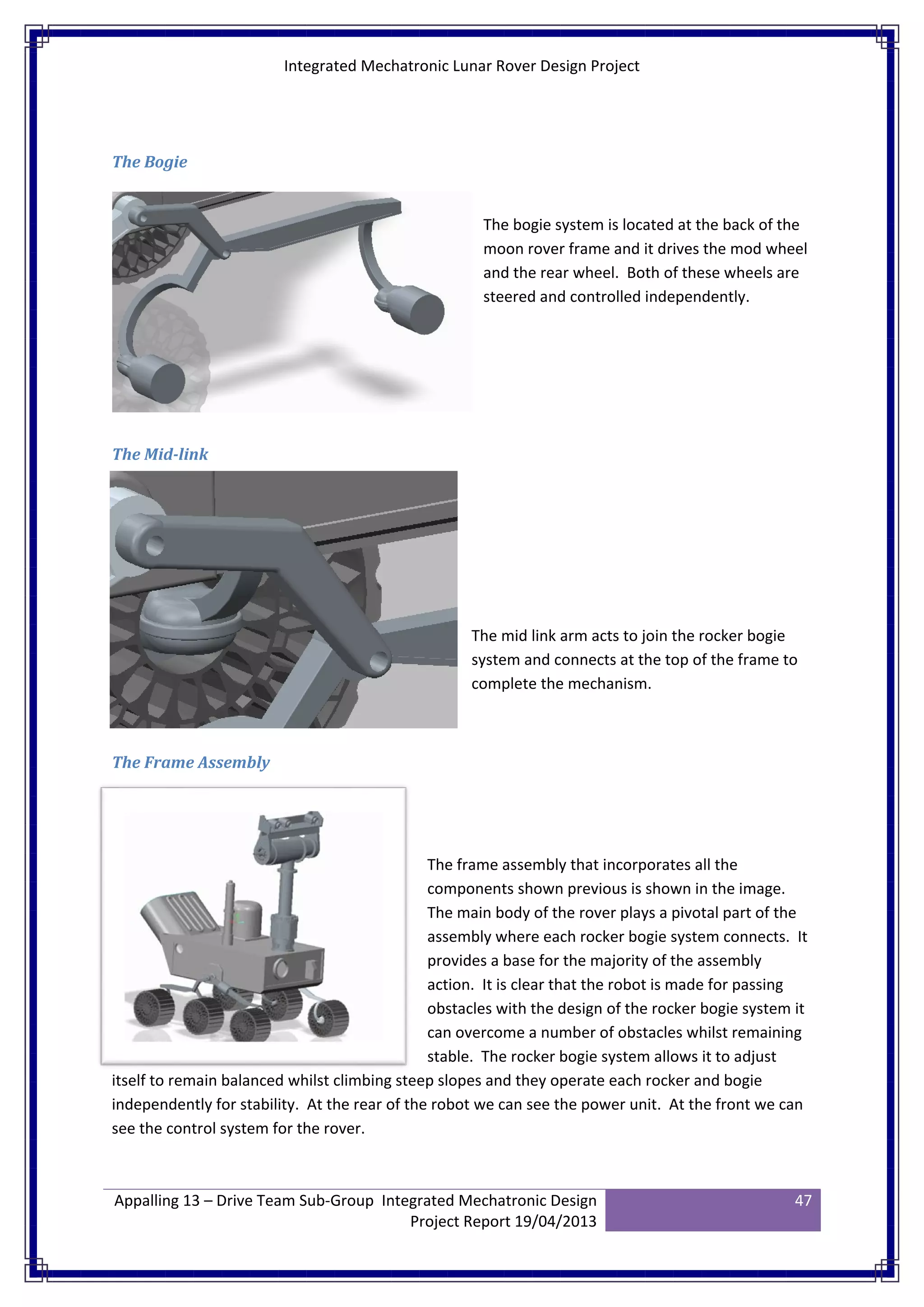 Integrated Mechatronic Lunar Rover Design Project

The Bogie

The bogie system is located at the back of the moon rover frame and it drives the mod wheel and the rear wheel.  Both of these wheels are steered and controlled independently.

The Mid-link

The mid link arm acts to join the rocker bogie system and connects at the top of the frame to complete the mechanism.

The Frame Assembly

The frame assembly that incorporates all the components shown previous is shown in the image. The main body of the rover plays a pivotal part of the assembly where each rocker bogie system connects.  It provides a base for the majority of the assembly action.  It is clear that the robot is made for passing obstacles with the design of the rocker bogie system it can overcome a number of obstacles whilst remaining stable.  The rocker bogie system allows it to adjust itself to remain balanced whilst climbing steep slopes and they operate each rocker and bogie independently for stability.  At the rear of the robot we can see the power unit.  At the front we can see the control system for the rover.

Appalling 13 – Drive Team Sub-Group  Integrated Mechatronic Design Project Report 19/04/2013

47