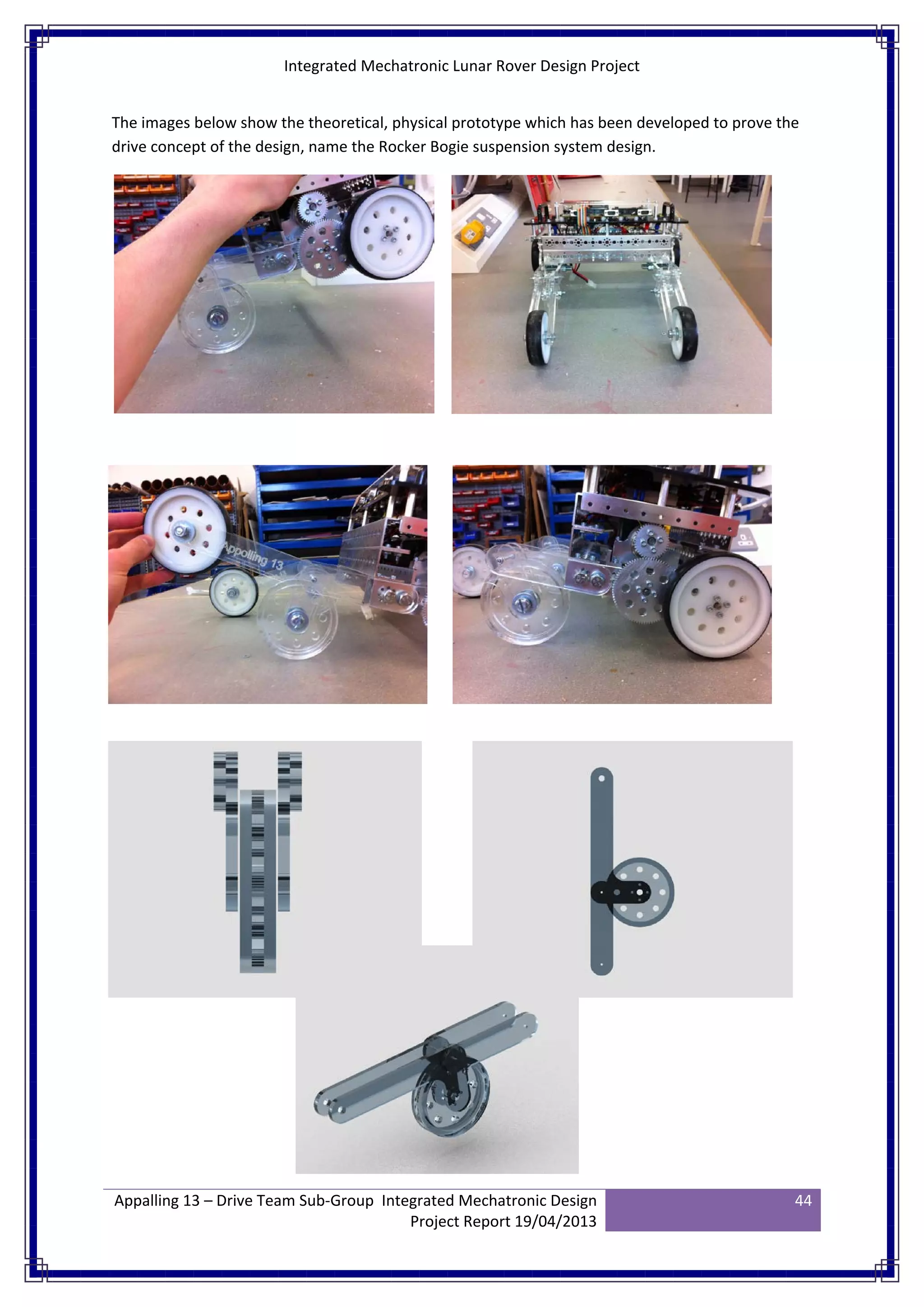 Integrated Mechatronic Lunar Rover Design Project

The images below show the theoretical, physical prototype which has been developed to prove the drive concept of the design, name the Rocker Bogie suspension system design.

Appolling 13

Appalling 13 – Drive Team Sub-Group Integrated Mechatronic Design Project Report 19/04/2013

44