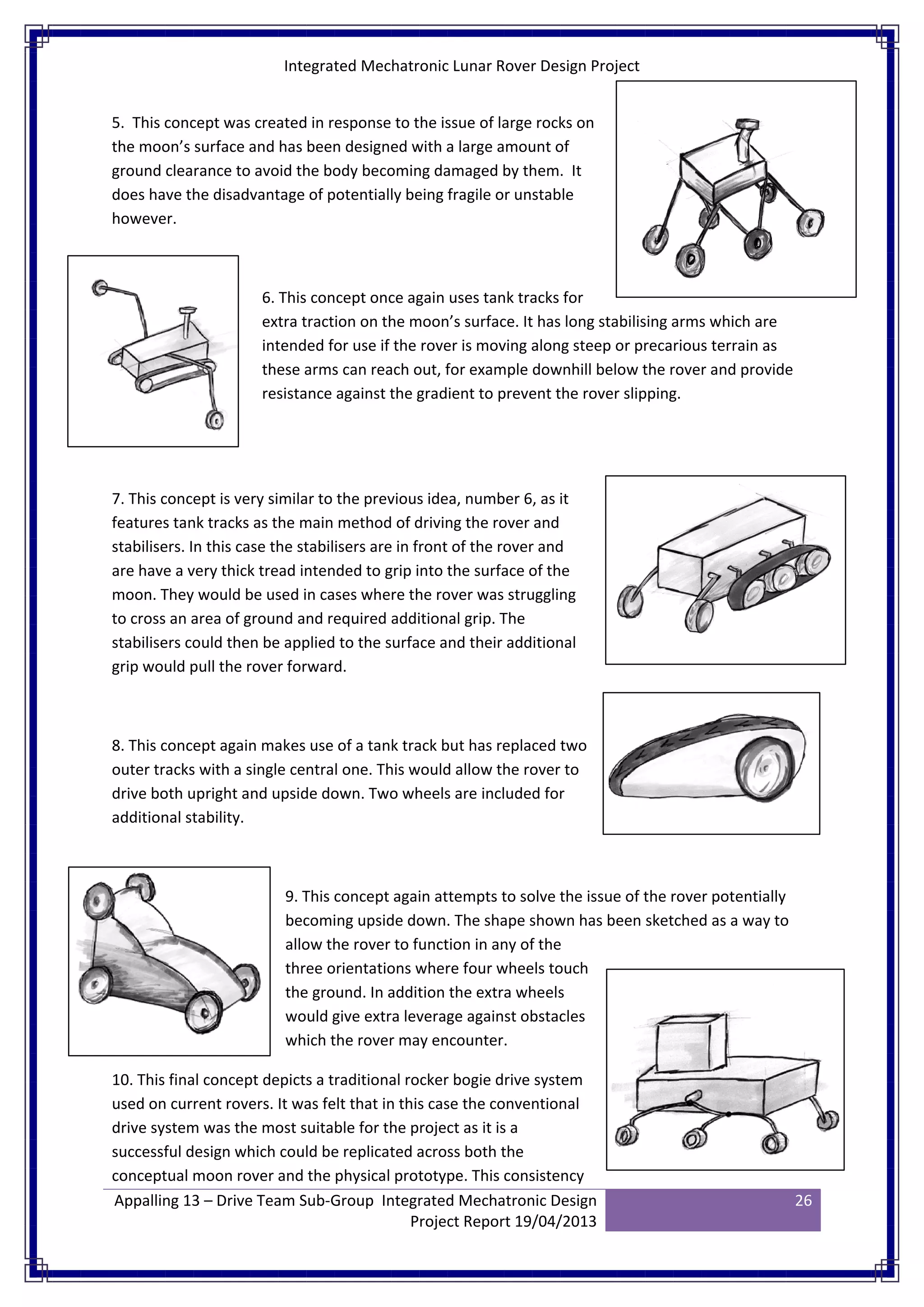 Integrated Mechatronic Lunar Rover Design Project

5. This concept was created in response to the issue of large rocks on the moon's surface and has been designed with a large amount of ground clearance to avoid the body becoming damaged by them. It does have the disadvantage of potentially being fragile or unstable however.

6. This concept once again uses tank tracks for extra traction on the moon's surface. It has long stabilising arms which are intended for use if the rover is moving along steep or precarious terrain as these arms can reach out, for example downhill below the rover and provide resistance against the gradient to prevent the rover slipping.

7. This concept is very similar to the previous idea, number 6, as it features tank tracks as the main method of driving the rover and stabilisers. In this case the stabilisers are in front of the rover and are have a very thick tread intended to grip into the surface of the moon. They would be used in cases where the rover was struggling to cross an area of ground and required additional grip. The stabilisers could then be applied to the surface and their additional grip would pull the rover forward.

8. This concept again makes use of a tank track but has replaced two outer tracks with a single central one. This would allow the rover to drive both upright and upside down. Two wheels are included for additional stability.

9. This concept again attempts to solve the issue of the rover potentially becoming upside down. The shape shown has been sketched as a way to allow the rover to function in any of the three orientations where four wheels touch the ground. In addition the extra wheels would give extra leverage against obstacles which the rover may encounter.

10. This final concept depicts a traditional rocker bogie drive system used on current rovers. It was felt that in this case the conventional drive system was the most suitable for the project as it is a successful design which could be replicated across both the conceptual moon rover and the physical prototype. This consistency

Appalling 13 – Drive Team Sub-Group Integrated Mechatronic Design Project Report 19/04/2013

26