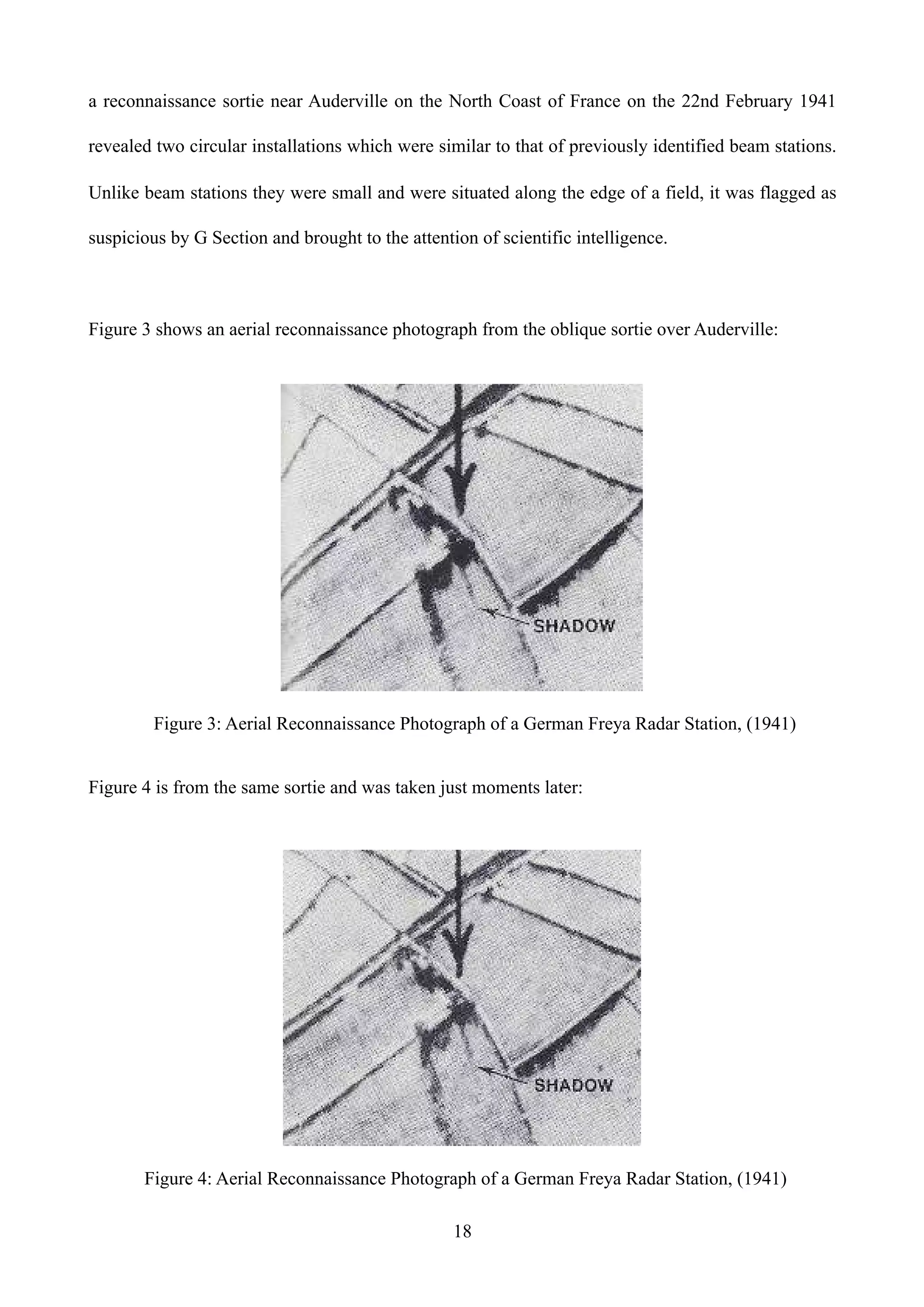 a reconnaissance sortie near Auderville on the North Coast of France on the 22nd February 1941 revealed two circular installations which were similar to that of previously identified beam stations. Unlike beam stations they were small and were situated along the edge of a field, it was flagged as suspicious by G Section and brought to the attention of scientific intelligence.

Figure 3 shows an aerial reconnaissance photograph from the oblique sortie over Auderville:

SHADOW

Figure 3: Aerial Reconnaissance Photograph of a German Freya Radar Station, (1941)

Figure 4 is from the same sortie and was taken just moments later:

SHADOW

Figure 4: Aerial Reconnaissance Photograph of a German Freya Radar Station, (1941)

18