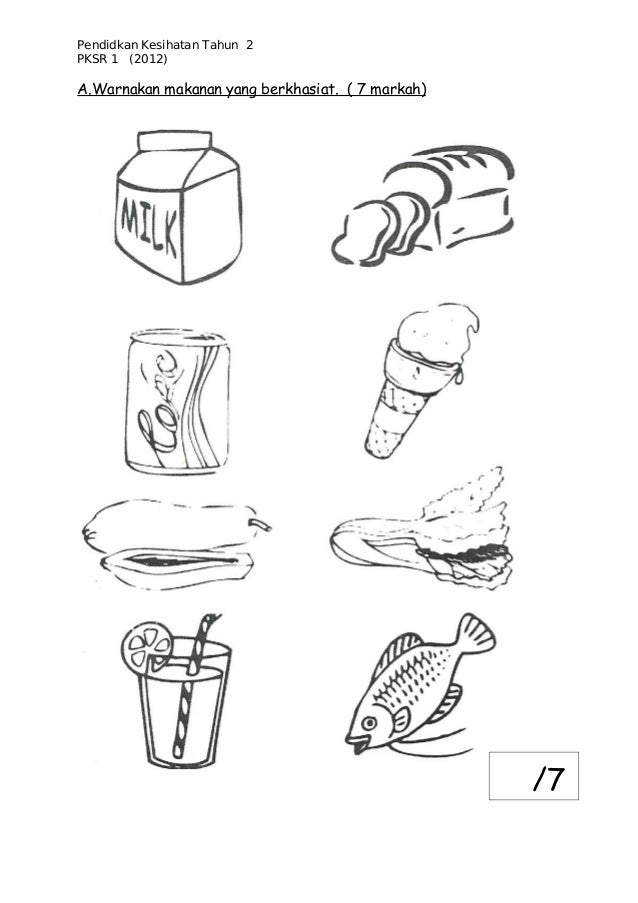 Pendidkan Kesihatan Tahun 2
PKSR 1 (2012)

A.Warnakan makanan yang berkhasiat. ( 7 markah)

MILK

Coke

/7