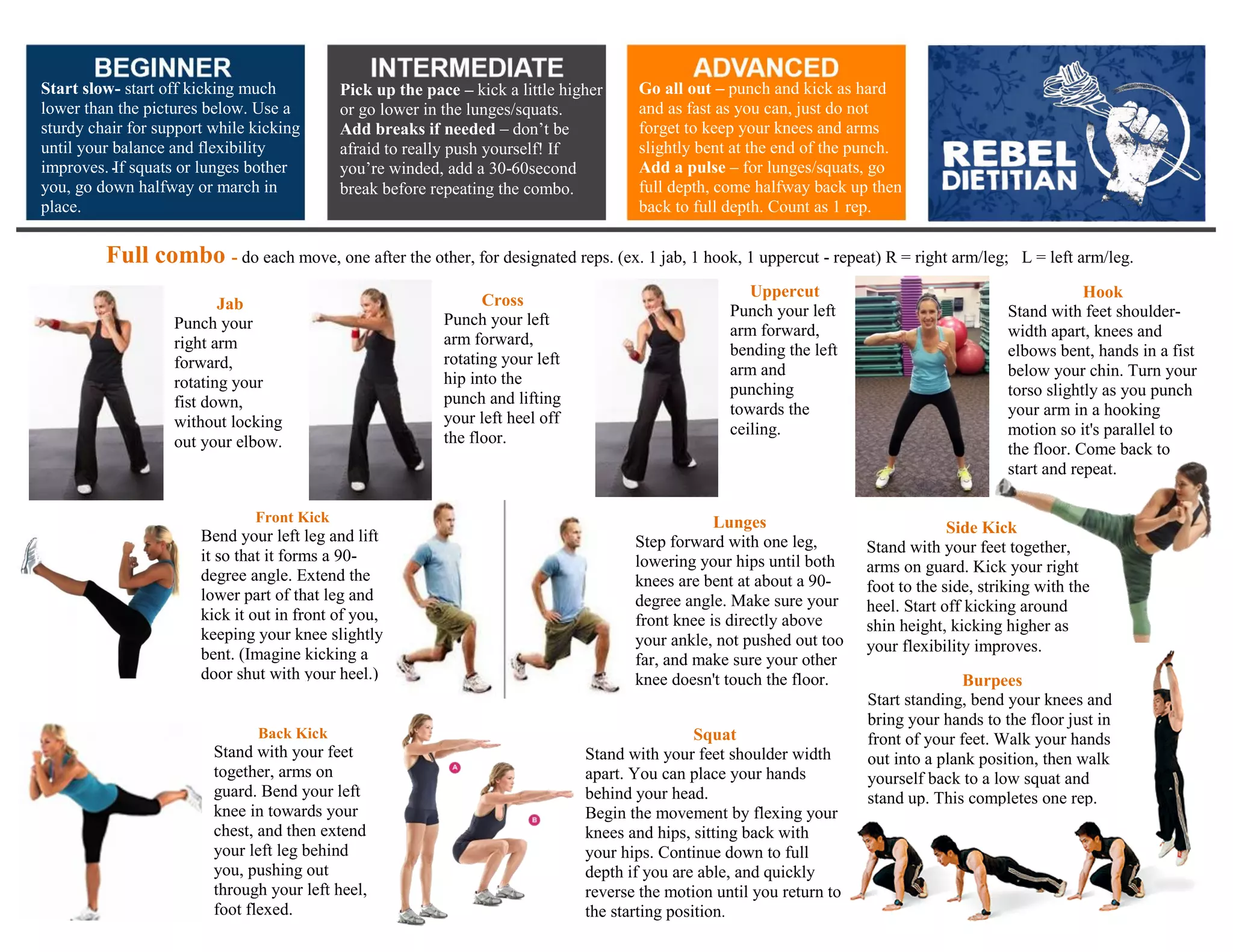 BEGINNER
Start slow- start off kicking much lower than the pictures below. Use a sturdy chair for support while kicking until your balance and flexibility improves. If squats or lunges bother you, go down halfway or march in place.

INTERMEDIATE
Pick up the pace – kick a little higher or go lower in the lunges/squats. Add breaks if needed – don't be afraid to really push yourself! If you're winded, add a 30-60second break before repeating the combo.

ADVANCED
Go all out – punch and kick as hard and as fast as you can, just do not forget to keep your knees and arms slightly bent at the end of the punch. Add a pulse – for lunges/squats, go full depth, come halfway back up then back to full depth. Count as 1 rep.

REBEL DIETITIAN

Full combo - do each move, one after the other, for designated reps. (ex. 1 jab, 1 hook, 1 uppercut - repeat) R = right arm/leg; L = left arm/leg.

Jab
Punch your right arm forward, rotating your fist down, without locking out your elbow.

Cross
Punch your left arm forward, rotating your left hip into the punch and lifting your left heel off the floor.

Uppercut
Punch your left arm forward, bending the left arm and punching towards the ceiling.

Hook
Stand with feet shoulder-width apart, knees and elbows bent, hands in a fist below your chin. Turn your torso slightly as you punch your arm in a hooking motion so it's parallel to the floor. Come back to start and repeat.

Front Kick
Bend your left leg and lift it so that it forms a 90-degree angle. Extend the lower part of that leg and kick it out in front of you, keeping your knee slightly bent. (Imagine kicking a door shut with your heel.)

Lunges
Step forward with one leg, lowering your hips until both knees are bent at about a 90-degree angle. Make sure your front knee is directly above your ankle, not pushed out too far, and make sure your other knee doesn't touch the floor.

Side Kick
Stand with your feet together, arms on guard. Kick your right foot to the side, striking with the heel. Start off kicking around shin height, kicking higher as your flexibility improves.

Burpees
Start standing, bend your knees and bring your hands to the floor just in front of your feet. Walk your hands out into a plank position, then walk yourself back to a low squat and stand up. This completes one rep.

Back Kick
Stand with your feet together, arms on guard. Bend your left knee in towards your chest, and then extend your left leg behind you, pushing out through your left heel, foot flexed.

A
B

Squat
Stand with your feet shoulder width apart. You can place your hands behind your head.
Begin the movement by flexing your knees and hips, sitting back with your hips. Continue down to full depth if you are able, and quickly reverse the motion until you return to the starting position.