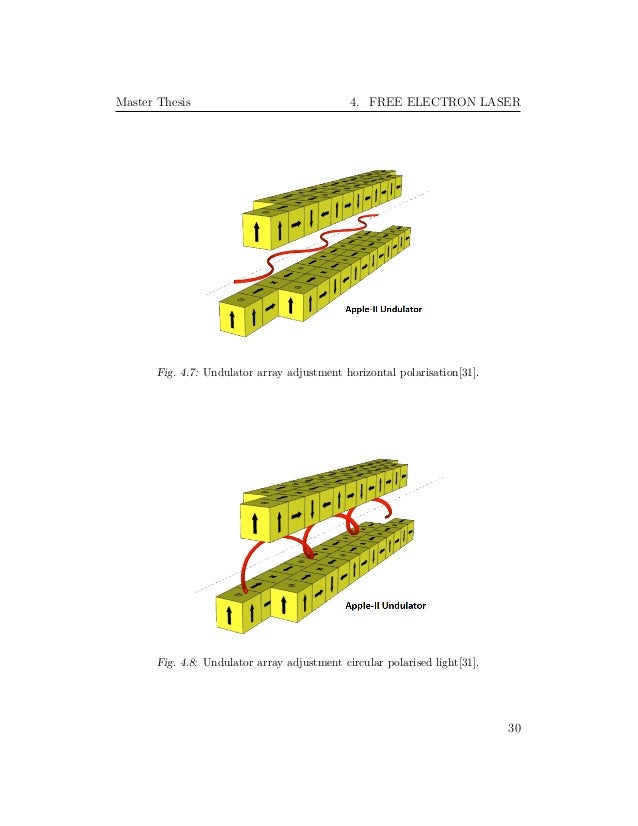 Master Thesis

4. FREE ELECTRON LASER

Apple-II Undulator

Fig. 4.7: Undulator array adjustment horizontal polarisation[31].

Apple-II Undulator

Fig. 4.8: Undulator array adjustment circular polarised light[31].

30