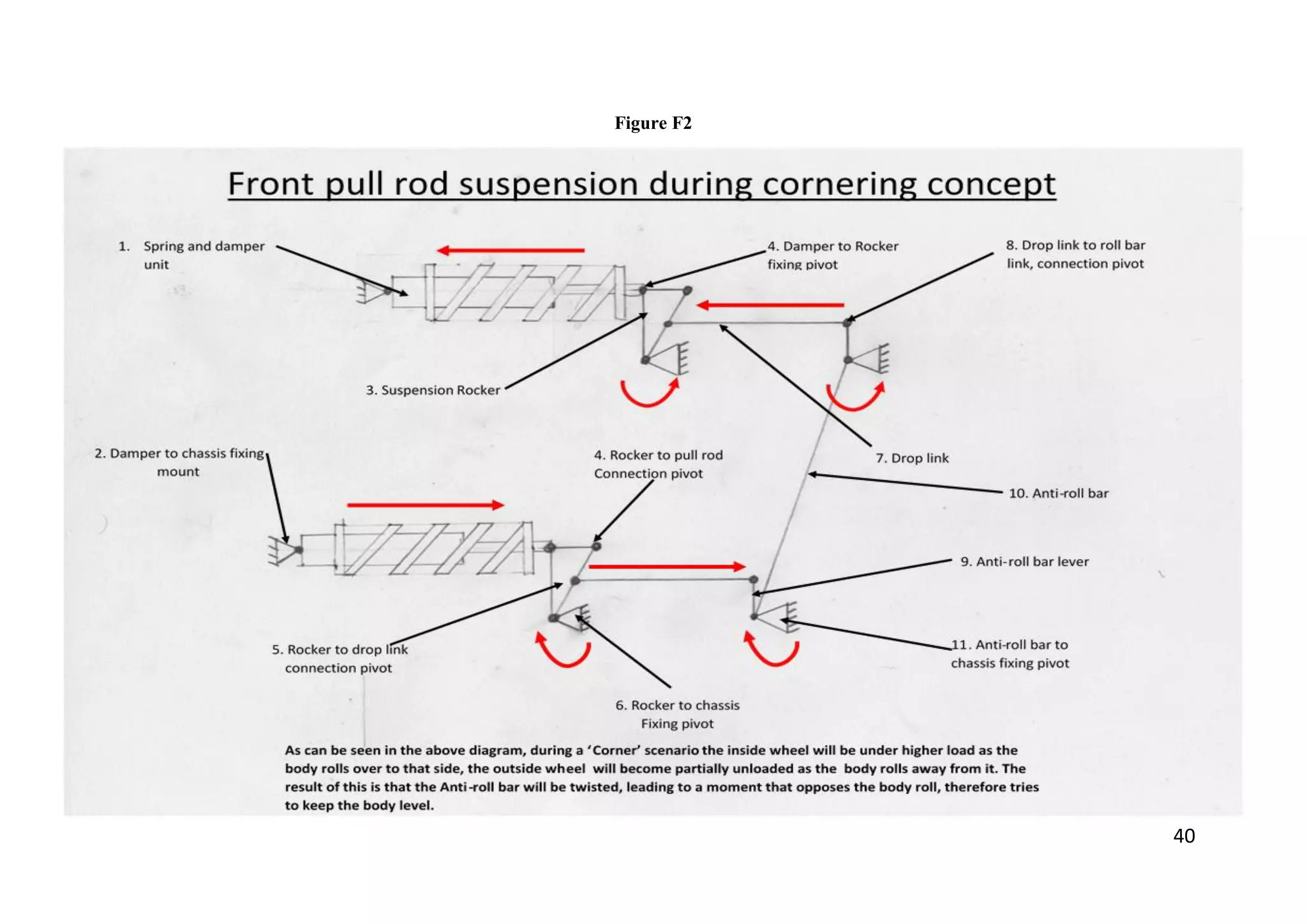 Figure F2

Front pull rod suspension during cornering concept

1. Spring and damper unit

4. Damper to Rocker fixing pivot

8. Drop link to roll bar link, connection pivot

3. Suspension Rocker

2. Damper to chassis fixing mount

4. Rocker to pull rod Connection pivot

7. Drop link

10. Anti-roll bar

9. Anti-roll bar lever

5. Rocker to drop link connection pivot

11. Anti-roll bar to chassis fixing pivot

6. Rocker to chassis Fixing pivot

As can be seen in the above diagram, during a 'Corner' scenario the inside wheel will be under higher load as the body rolls over to that side, the outside wheel will become partially unloaded as the body rolls away from it. The result of this is that the Anti-roll bar will be twisted, leading to a moment that opposes the body roll, therefore tries to keep the body level.

40