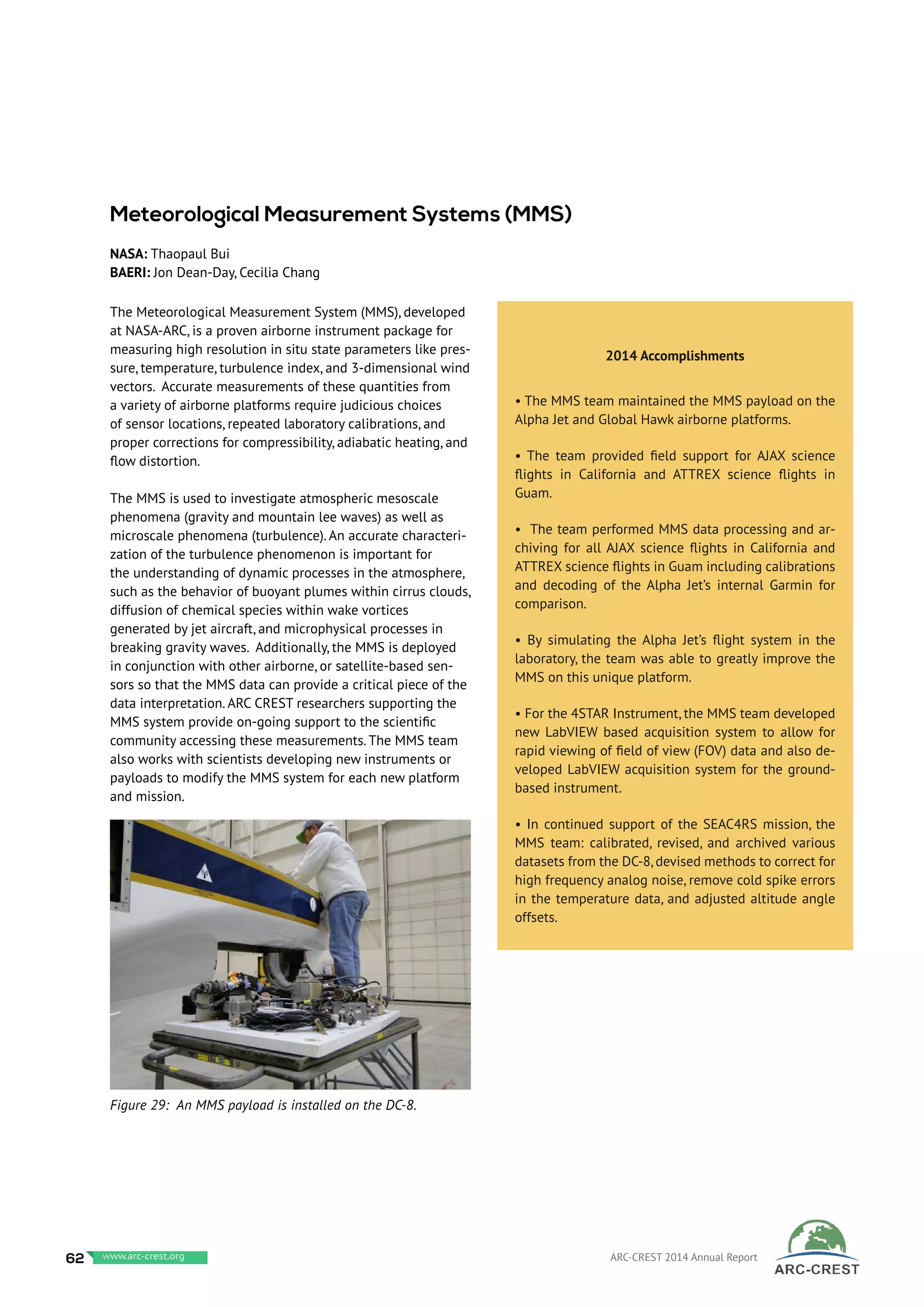 Meteorological Measurement Systems (MMS)

NASA: Thaopaul Bui
BAERI: Jon Dean-Day, Cecilia Chang

The Meteorological Measurement System (MMS), developed at NASA-ARC, is a proven airborne instrument package for measuring high resolution in situ state parameters like pressure, temperature, turbulence index, and 3-dimensional wind vectors. Accurate measurements of these quantities from a variety of airborne platforms require judicious choices of sensor locations, repeated laboratory calibrations, and proper corrections for compressibility, adiabatic heating, and flow distortion.

The MMS is used to investigate atmospheric mesoscale phenomena (gravity and mountain lee waves) as well as microscale phenomena (turbulence). An accurate characterization of the turbulence phenomenon is important for the understanding of dynamic processes in the atmosphere, such as the behavior of buoyant plumes within cirrus clouds, diffusion of chemical species within wake vortices generated by jet aircraft, and microphysical processes in breaking gravity waves. Additionally, the MMS is deployed in conjunction with other airborne, or satellite-based sensors so that the MMS data can provide a critical piece of the data interpretation. ARC CREST researchers supporting the MMS system provide on-going support to the scientific community accessing these measurements. The MMS team also works with scientists developing new instruments or payloads to modify the MMS system for each new platform and mission.

Figure 29: An MMS payload is installed on the DC-8.

2014 Accomplishments

• The MMS team maintained the MMS payload on the Alpha Jet and Global Hawk airborne platforms.

• The team provided field support for AJAX science flights in California and ATTREX science flights in Guam.

• The team performed MMS data processing and archiving for all AJAX science flights in California and ATTREX science flights in Guam including calibrations and decoding of the Alpha Jet's internal Garmin for comparison.

• By simulating the Alpha Jet's flight system in the laboratory, the team was able to greatly improve the MMS on this unique platform.

• For the 4STAR Instrument, the MMS team developed new LabVIEW based acquisition system to allow for rapid viewing of field of view (FOV) data and also developed LabVIEW acquisition system for the ground-based instrument.

• In continued support of the SEAC4RS mission, the MMS team: calibrated, revised, and archived various datasets from the DC-8, devised methods to correct for high frequency analog noise, remove cold spike errors in the temperature data, and adjusted altitude angle offsets.

62 www.arc-crest.org

ARC-CREST 2014 Annual Report

ARC-CREST