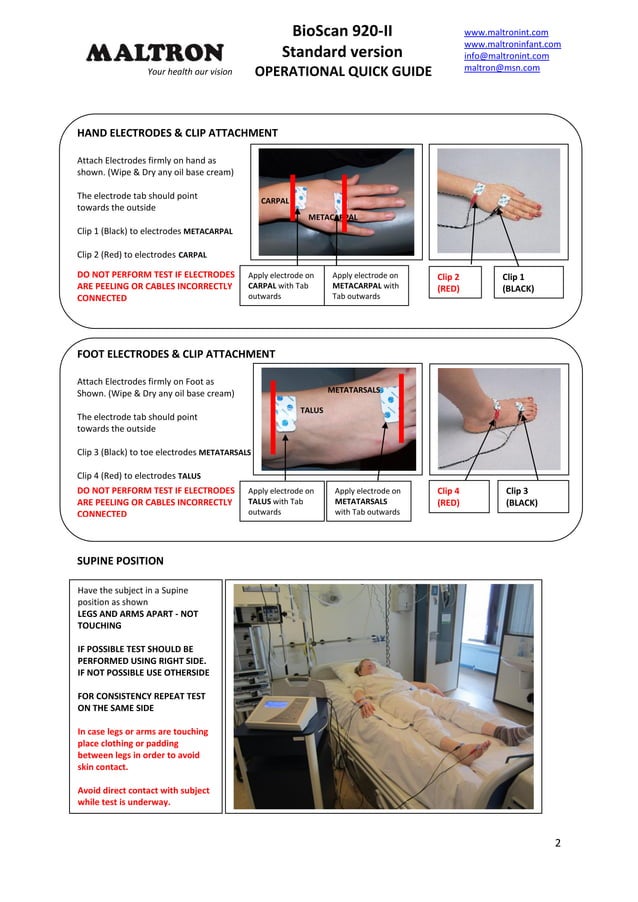 MALTRON
Your health our vision

BioScan 920-II
Standard version
OPERATIONAL QUICK GUIDE

www.maltronint.com
www.maltroninfant.com
info@maltronint.com
maltron@msn.com

HAND ELECTRODES & CLIP ATTACHMENT

Attach Electrodes firmly on hand as shown. (Wipe & Dry any oil base cream)

The electrode tab should point towards the outside

Clip 1 (Black) to electrodes METACARPAL

Clip 2 (Red) to electrodes CARPAL

DO NOT PERFORM TEST IF ELECTRODES ARE PEELING OR CABLES INCORRECTLY CONNECTED

CARPAL

METACARPAL

Apply electrode on CARPAL with Tab outwards

Apply electrode on METACARPAL with Tab outwards

Clip 2 (RED)

Clip 1 (BLACK)

FOOT ELECTRODES & CLIP ATTACHMENT

Attach Electrodes firmly on Foot as Shown. (Wipe & Dry any oil base cream)

The electrode tab should point towards the outside

Clip 3 (Black) to toe electrodes METATARSALS

Clip 4 (Red) to electrodes TALUS

DO NOT PERFORM TEST IF ELECTRODES ARE PEELING OR CABLES INCORRECTLY CONNECTED

METATARSALS

TALUS

Apply electrode on TALUS with Tab outwards

Apply electrode on METATARSALS with Tab outwards

Clip 4 (RED)

Clip 3 (BLACK)

SUPINE POSITION

Have the subject in a Supine position as shown
LEGS AND ARMS APART - NOT TOUCHING

IF POSSIBLE TEST SHOULD BE PERFORMED USING RIGHT SIDE. IF NOT POSSIBLE USE OTHERSIDE

FOR CONSISTENCY REPEAT TEST ON THE SAME SIDE

In case legs or arms are touching place clothing or padding between legs in order to avoid skin contact.

Avoid direct contact with subject while test is underway.

2