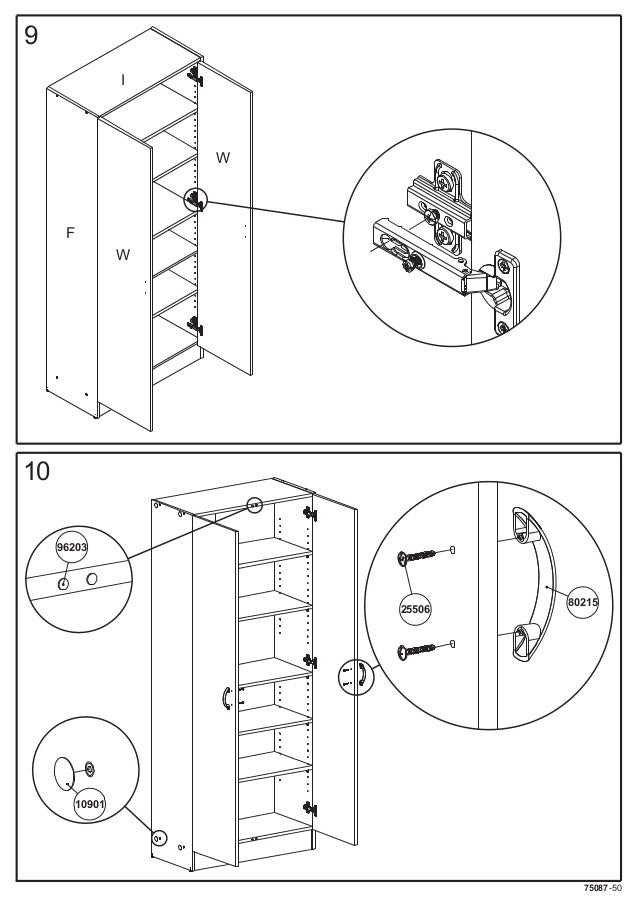 9

I

W

F

W

10

96203

25506

80215

10901

75087-50