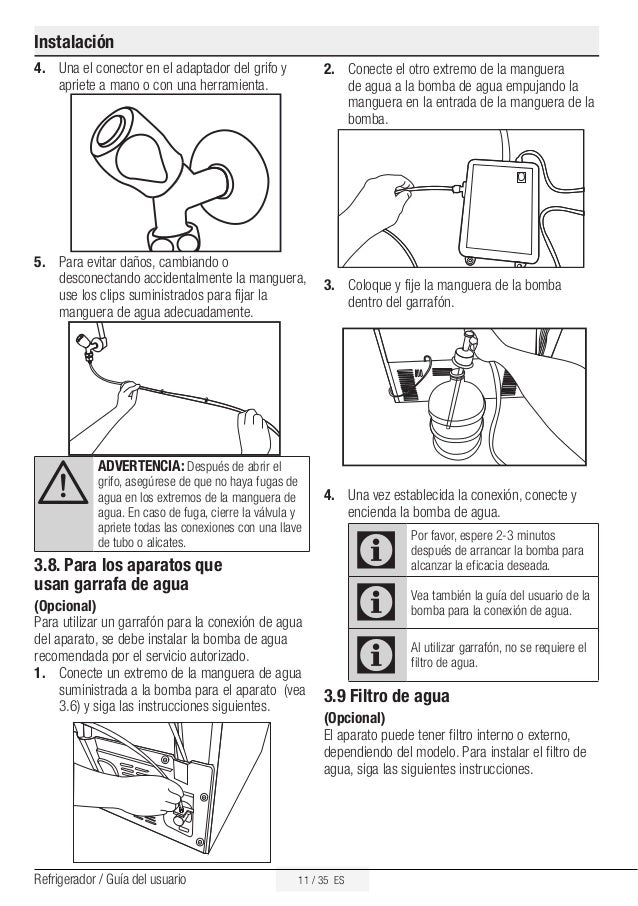 Instalación

4. Una el conector en el adaptador del grifo y apriete a mano o con una herramienta.

5. Para evitar daños, cambiando o desconectando accidentalmente la manguera, use los clips suministrados para fijar la manguera de agua adecuadamente.

ADVERTENCIA: Después de abrir el grifo, asegúrese de que no haya fugas de agua en los extremos de la manguera de agua. En caso de fuga, cierre la válvula y apriete todas las conexiones con una llave de tubo o alicates.

3.8. Para los aparatos que usan garrafa de agua

(Opcional)
Para utilizar un garrafón para la conexión de agua del aparato, se debe instalar la bomba de agua recomendada por el servicio autorizado.

1. Conecte un extremo de la manguera de agua suministrada a la bomba para el aparato (vea 3.6) y siga las instrucciones siguientes.

2. Conecte el otro extremo de la manguera de agua a la bomba de agua empujando la manguera en la entrada de la manguera de la bomba.

3. Coloque y fije la manguera de la bomba dentro del garrafón.

4. Una vez establecida la conexión, conecte y encienda la bomba de agua.

Por favor, espere 2-3 minutos después de arrancar la bomba para alcanzar la eficacia deseada.

Vea también la guía del usuario de la bomba para la conexión de agua.

Al utilizar garrafón, no se requiere el filtro de agua.

3.9 Filtro de agua

(Opcional)
El aparato puede tener filtro interno o externo, dependiendo del modelo. Para instalar el filtro de agua, siga las siguientes instrucciones.

Refrigerador / Guía del usuario
11 / 35 ES