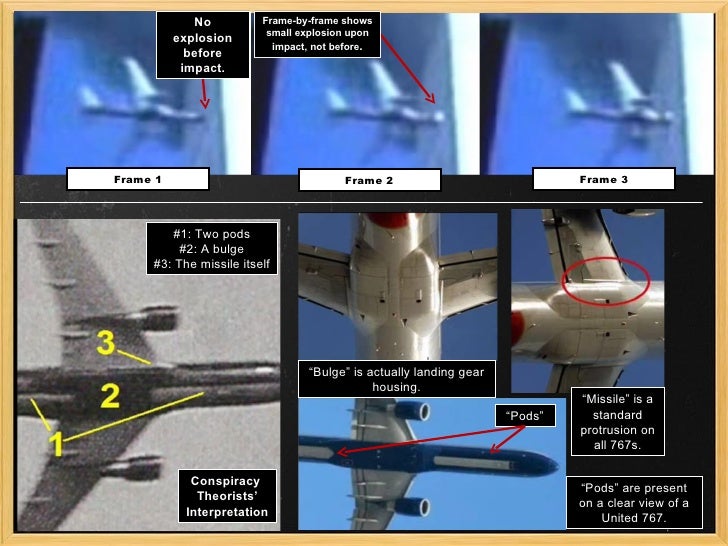 No explosion before impact.

Frame-by-frame shows small explosion upon impact, not before.

Frame 1

Frame 2

Frame 3

#1: Two pods
#2: A bulge
#3: The missile itself

3

2

1

Conspiracy Theorists' Interpretation

"Bulge" is actually landing gear housing.

"Pods"

"Missile" is a standard protrusion on all 767s.

"Pods" are present on a clear view of a United 767.