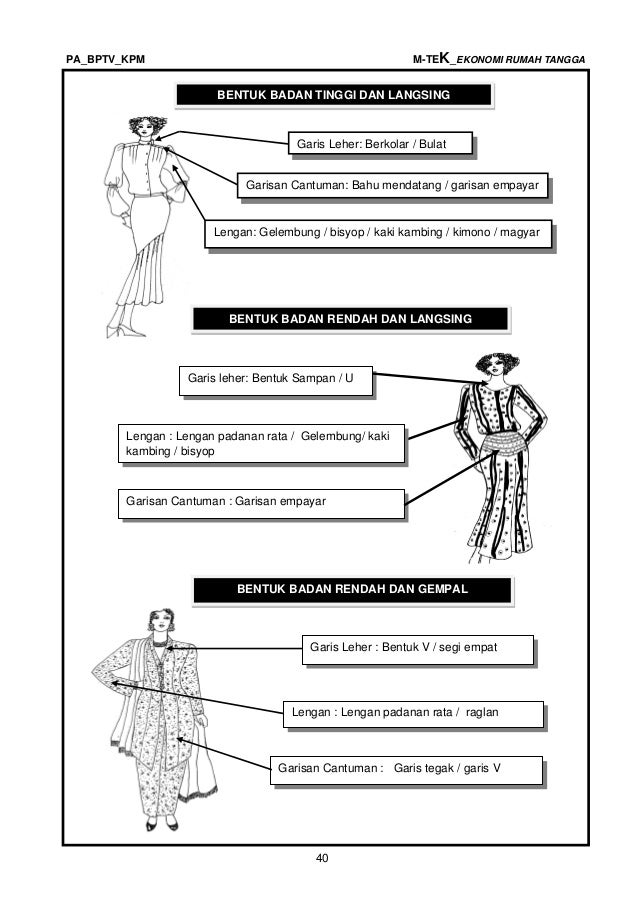 PA_BPTV_KPM

M-TEK_EKONOMI RUMAH TANGGA

BENTUK BADAN TINGGI DAN LANGSING

Garis Leher: Berkolar / Bulat

Garisan Cantuman: Bahu mendatang / garisan empayar

Lengan: Gelembung / bisyop / kaki kambing / kimono / magyar

BENTUK BADAN RENDAH DAN LANGSING

Garis leher: Bentuk Sampan / U

Lengan : Lengan padanan rata / Gelembung/ kaki kambing / bisyop

Garisan Cantuman : Garisan empayar

BENTUK BADAN RENDAH DAN GEMPAL

Garis Leher : Bentuk V / segi empat

Lengan : Lengan padanan rata / raglan

Garisan Cantuman : Garis tegak / garis V

40