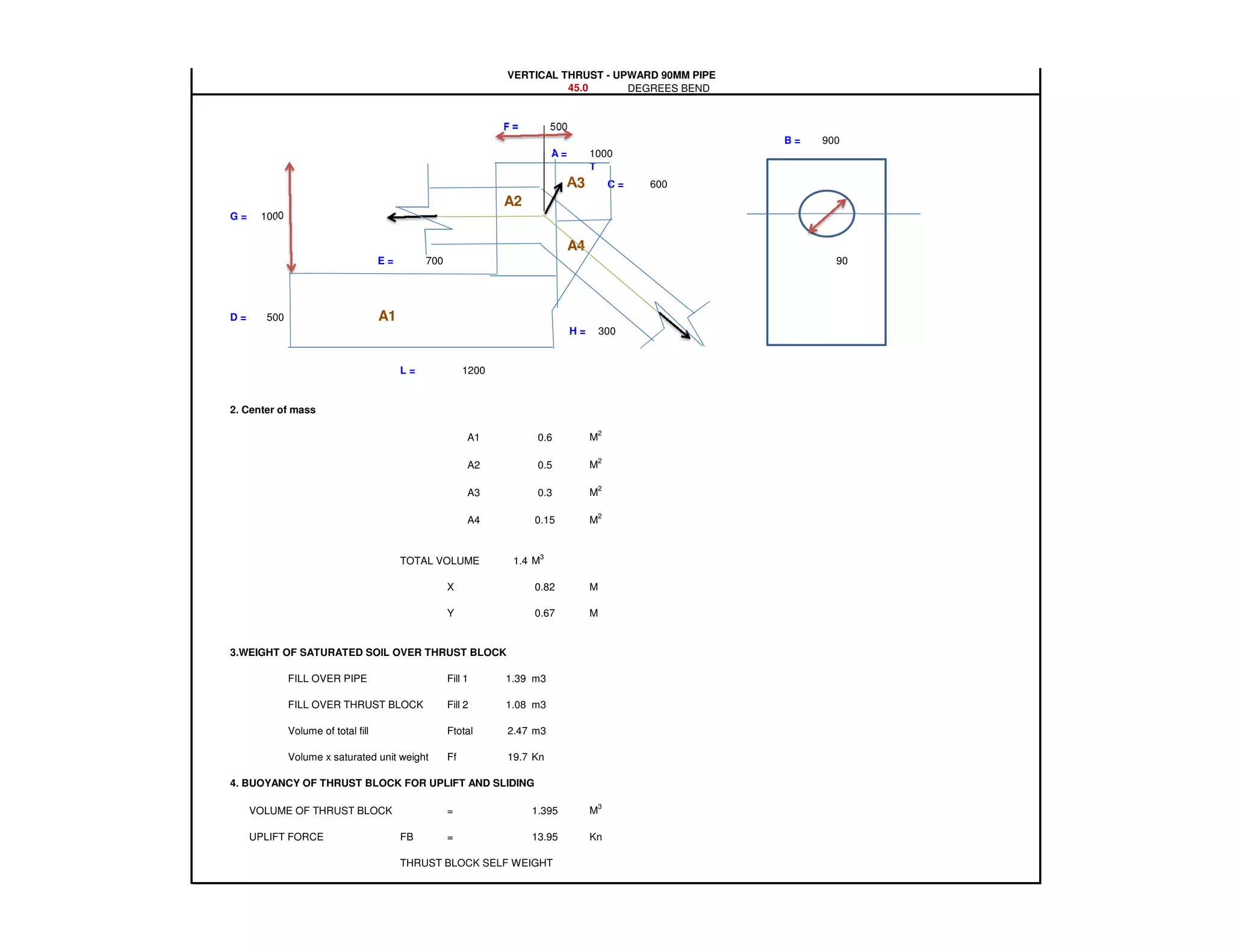 VERTICAL THRUST - UPWARD 90MM PIPE
45.0 DEGREES BEND

F = 500
A = 1000
B = 900
A3
C = 600
A2
G = 1000
A4
E = 700
90
D = 500
A1
H = 300
L = 1200

2. Center of mass

A1 0.6 $M^2$
A2 0.5 $M^2$
A3 0.3 $M^2$
A4 0.15 $M^2$

TOTAL VOLUME 1.4 $M^3$
X 0.82 M
Y 0.67 M

3.WEIGHT OF SATURATED SOIL OVER THRUST BLOCK

FILL OVER PIPE Fill 1 1.39 m3
FILL OVER THRUST BLOCK Fill 2 1.08 m3
Volume of total fill Ftotal 2.47 m3
Volume x saturated unit weight Ff 19.7 Kn

4. BUOYANCY OF THRUST BLOCK FOR UPLIFT AND SLIDING

VOLUME OF THRUST BLOCK = 1.395 $M^3$
UPLIFT FORCE FB = 13.95 Kn
THRUST BLOCK SELF WEIGHT