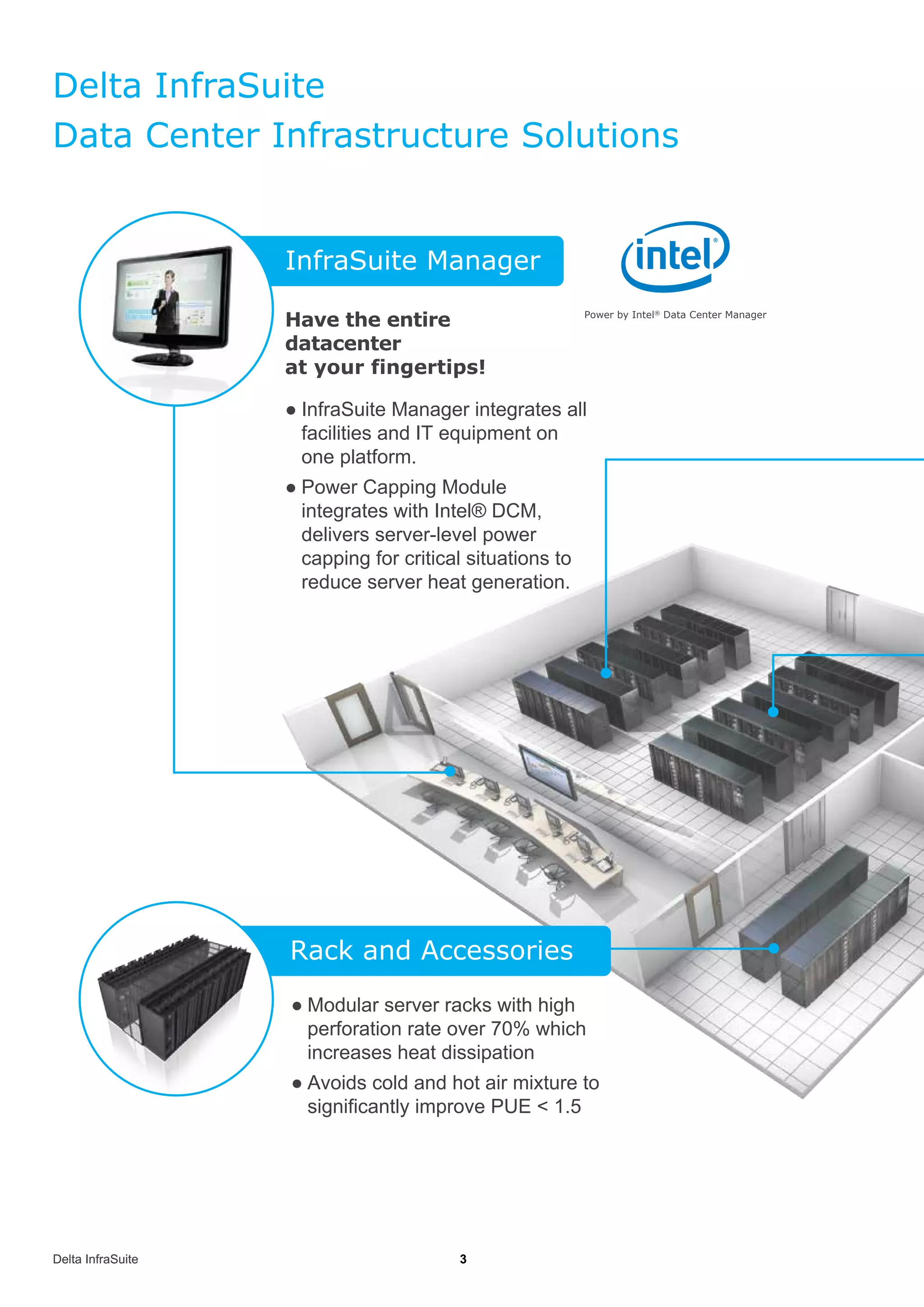 Delta InfraSuite
Data Center Infrastructure Solutions

InfraSuite Manager

intel®

Power by Intel® Data Center Manager

Have the entire datacenter at your fingertips!

● InfraSuite Manager integrates all facilities and IT equipment on one platform.

● Power Capping Module integrates with Intel® DCM, delivers server-level power capping for critical situations to reduce server heat generation.

Rack and Accessories

● Modular server racks with high perforation rate over 70% which increases heat dissipation

● Avoids cold and hot air mixture to significantly improve PUE < 1.5

Delta InfraSuite

3