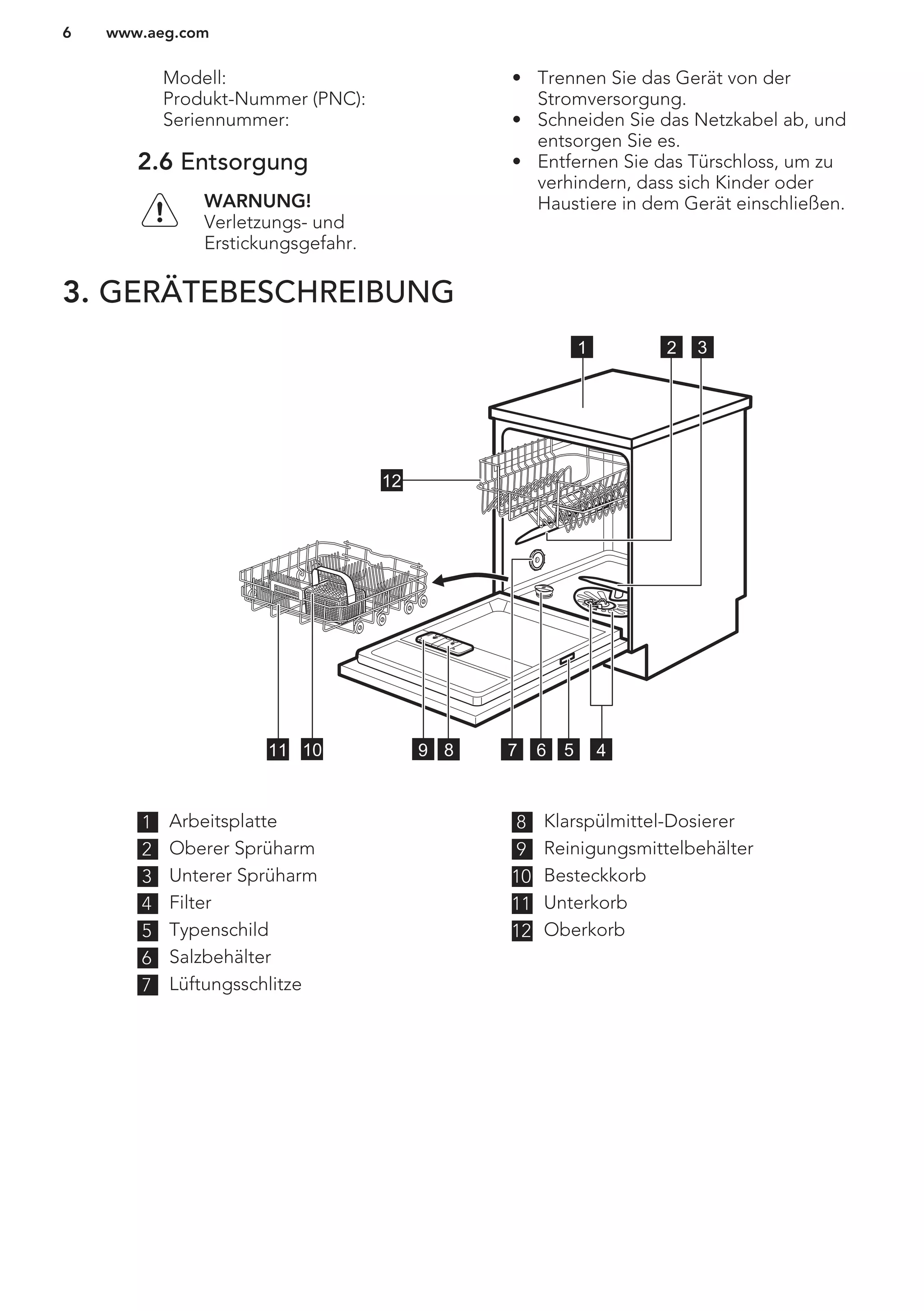 6 www.aeg.com

Modell:
Produkt-Nummer (PNC):
Seriennummer:

2.6 Entsorgung

WARNUNG!
Verletzungs- und Erstickungsgefahr.

• Trennen Sie das Gerät von der Stromversorgung.
• Schneiden Sie das Netzkabel ab, und entsorgen Sie es.
• Entfernen Sie das Türschloss, um zu verhindern, dass sich Kinder oder Haustiere in dem Gerät einschließen.

3. GERÄTEBESCHREIBUNG

1 2 3
12
11 10 9 8 7 6 5 4

1 Arbeitsplatte
2 Oberer Sprüharm
3 Unterer Sprüharm
4 Filter
5 Typenschild
6 Salzbehälter
7 Lüftungsschlitze

8 Klarspülmittel-Dosierer
9 Reinigungsmittelbehälter
10 Besteckkorb
11 Unterkorb
12 Oberkorb