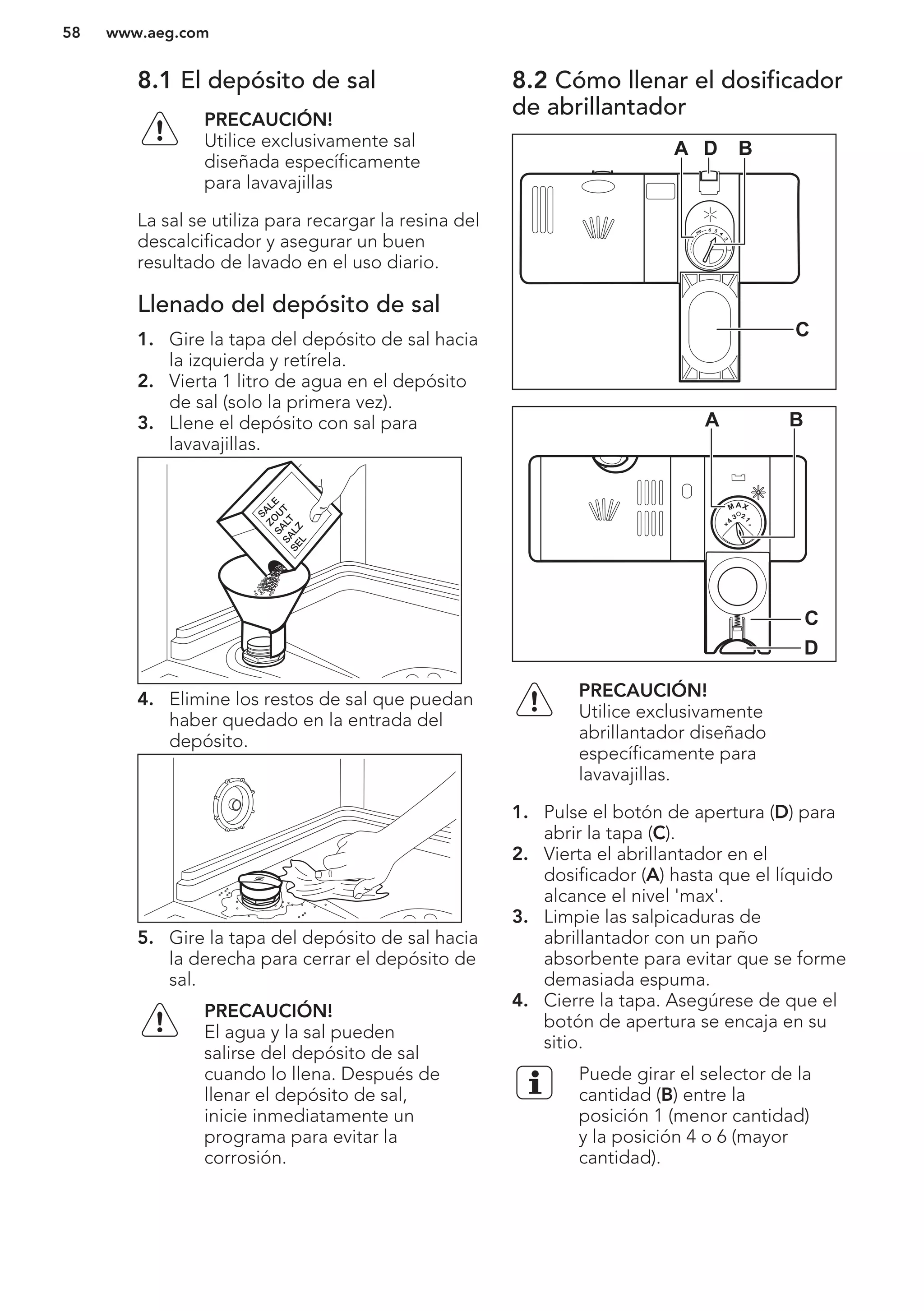 58 www.aeg.com

8.1 El depósito de sal

PRECAUCIÓN!
Utilice exclusivamente sal diseñada específicamente para lavavajillas

La sal se utiliza para recargar la resina del descalcificador y asegurar un buen resultado de lavado en el uso diario.

Llenado del depósito de sal

1. Gire la tapa del depósito de sal hacia la izquierda y retírela.
2. Vierta 1 litro de agua en el depósito de sal (solo la primera vez).
3. Llene el depósito con sal para lavavajillas.

SALE ZOUT SALT SALZ SEL

4. Elimine los restos de sal que puedan haber quedado en la entrada del depósito.

5. Gire la tapa del depósito de sal hacia la derecha para cerrar el depósito de sal.

PRECAUCIÓN!
El agua y la sal pueden salirse del depósito de sal cuando lo llena. Después de llenar el depósito de sal, inicie inmediatamente un programa para evitar la corrosión.

8.2 Cómo llenar el dosificador de abrillantador

A D B

C

A B

MAX
4 3 2 1

C
D

PRECAUCIÓN!
Utilice exclusivamente abrillantador diseñado específicamente para lavavajillas.

1. Pulse el botón de apertura (D) para abrir la tapa (C).
2. Vierta el abrillantador en el dosificador (A) hasta que el líquido alcance el nivel 'max'.
3. Limpie las salpicaduras de abrillantador con un paño absorbente para evitar que se forme demasiada espuma.
4. Cierre la tapa. Asegúrese de que el botón de apertura se encaja en su sitio.

Puede girar el selector de la cantidad (B) entre la posición 1 (menor cantidad) y la posición 4 o 6 (mayor cantidad).