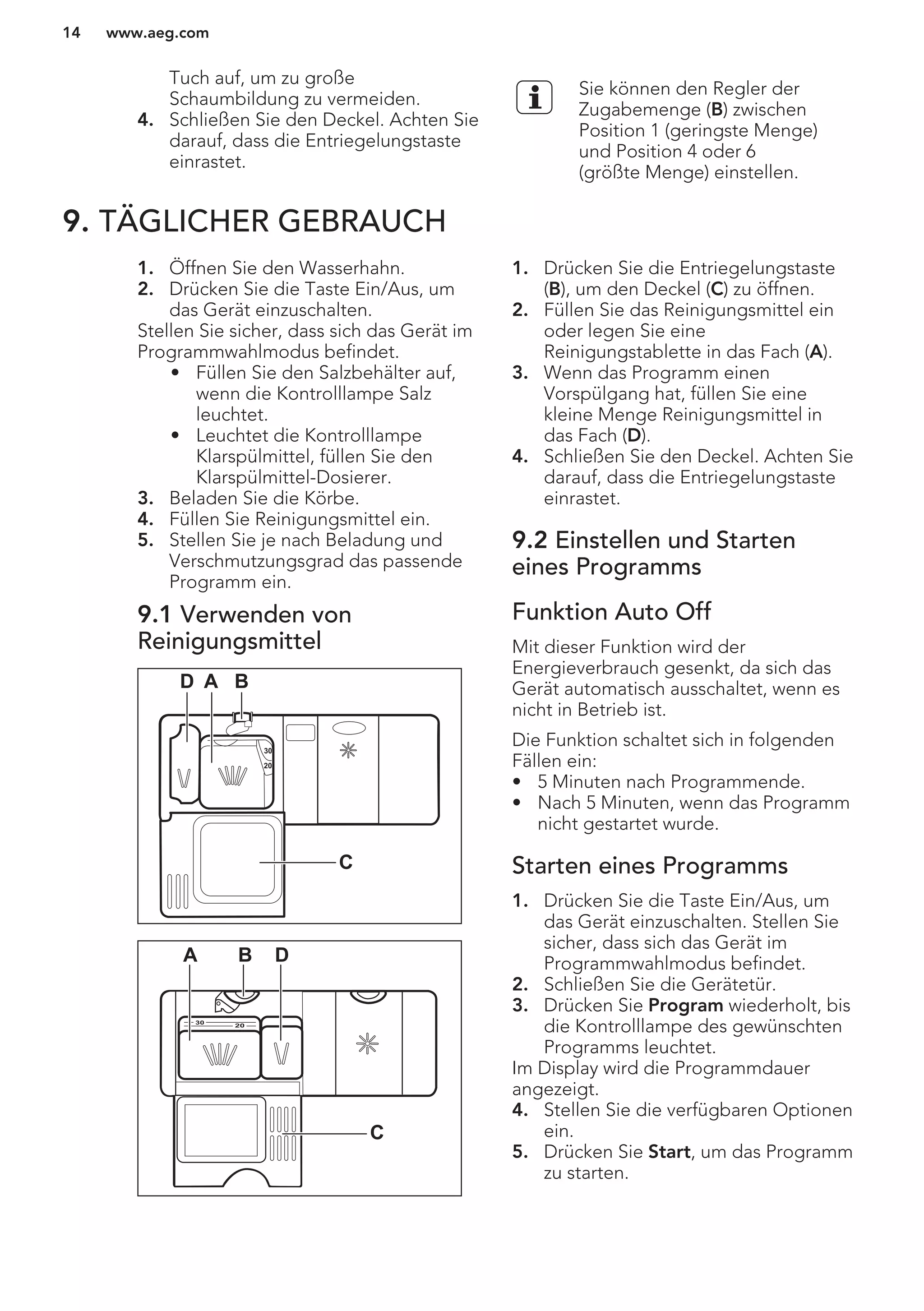 14 www.aeg.com

Tuch auf, um zu große Schaumbildung zu vermeiden.

4. Schließen Sie den Deckel. Achten Sie darauf, dass die Entriegelungstaste einrastet.

Sie können den Regler der Zugabemenge (B) zwischen Position 1 (geringste Menge) und Position 4 oder 6 (größte Menge) einstellen.

9. TÄGLICHER GEBRAUCH

1. Öffnen Sie den Wasserhahn.
2. Drücken Sie die Taste Ein/Aus, um das Gerät einzuschalten.
Stellen Sie sicher, dass sich das Gerät im Programmwahlmodus befindet.
• Füllen Sie den Salzbehälter auf, wenn die Kontrolllampe Salz leuchtet.
• Leuchtet die Kontrolllampe Klarspülmittel, füllen Sie den Klarspülmittel-Dosierer.
3. Beladen Sie die Körbe.
4. Füllen Sie Reinigungsmittel ein.
5. Stellen Sie je nach Beladung und Verschmutzungsgrad das passende Programm ein.

9.1 Verwenden von Reinigungsmittel

D A B
30
20
C

A B D
30 20
C

1. Drücken Sie die Entriegelungstaste (B), um den Deckel (C) zu öffnen.
2. Füllen Sie das Reinigungsmittel ein oder legen Sie eine Reinigungstablette in das Fach (A).
3. Wenn das Programm einen Vorspülgang hat, füllen Sie eine kleine Menge Reinigungsmittel in das Fach (D).
4. Schließen Sie den Deckel. Achten Sie darauf, dass die Entriegelungstaste einrastet.

9.2 Einstellen und Starten eines Programms

Funktion Auto Off

Mit dieser Funktion wird der Energieverbrauch gesenkt, da sich das Gerät automatisch ausschaltet, wenn es nicht in Betrieb ist.

Die Funktion schaltet sich in folgenden Fällen ein:
• 5 Minuten nach Programmende.
• Nach 5 Minuten, wenn das Programm nicht gestartet wurde.

Starten eines Programms

1. Drücken Sie die Taste Ein/Aus, um das Gerät einzuschalten. Stellen Sie sicher, dass sich das Gerät im Programmwahlmodus befindet.
2. Schließen Sie die Gerätetür.
3. Drücken Sie Program wiederholt, bis die Kontrolllampe des gewünschten Programms leuchtet.
Im Display wird die Programmdauer angezeigt.
4. Stellen Sie die verfügbaren Optionen ein.
5. Drücken Sie Start, um das Programm zu starten.