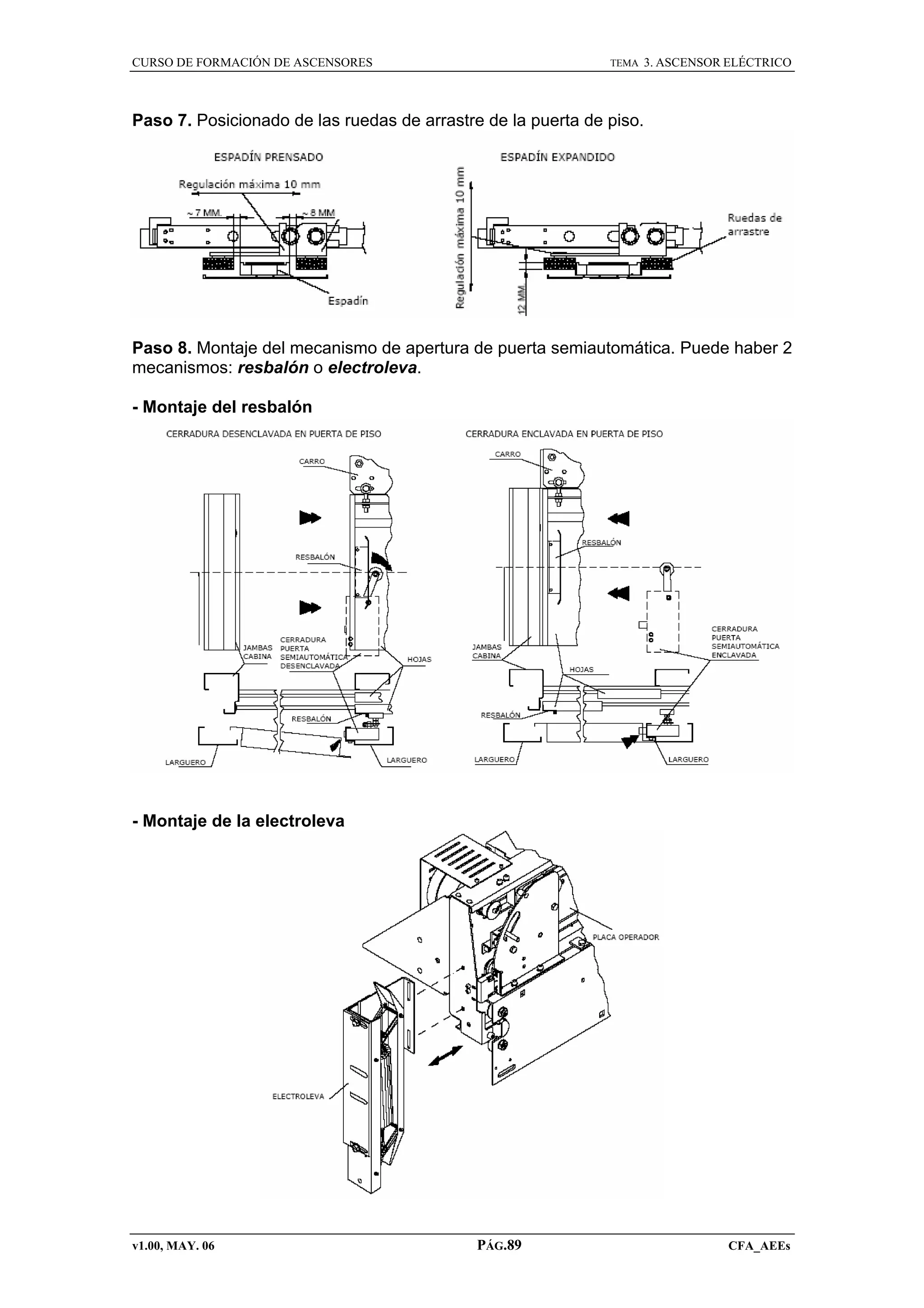 CURSO DE FORMACIÓN DE ASCENSORES TEMA 3. ASCENSOR ELÉCTRICO

**Paso 7.** Posicionado de las ruedas de arrastre de la puerta de piso.

ESPADÍN PRENSADO

Regulación máxima 10 mm

~ 7 MM.

~ 8 MM

Espadín

ESPADÍN EXPANDIDO

Regulación máxima 10 mm

12 MM

Ruedas de arrastre

**Paso 8.** Montaje del mecanismo de apertura de puerta semiautomática. Puede haber 2 mecanismos: ***resbalón*** o ***electroleva***.

**- Montaje del resbalón**

CERRADURA DESENCLAVADA EN PUERTA DE PISO

CARRO

RESBALÓN

JAMBAS CABINA

CERRADURA PUERTA SEMIAUTOMÁTICA DESENCLAVADA

HOJAS

RESBALÓN

LARGUERO

LARGUERO

CERRADURA ENCLAVADA EN PUERTA DE PISO

CARRO

RESBALÓN

CERRADURA PUERTA SEMIAUTOMÁTICA ENCLAVADA

JAMBAS CABINA

HOJAS

RESBALÓN

LARGUERO

LARGUERO

**- Montaje de la electroleva**

PLACA OPERADOR

ELECTROLEVA

v1.00, MAY. 06 PÁG.89 CFA_AEEs