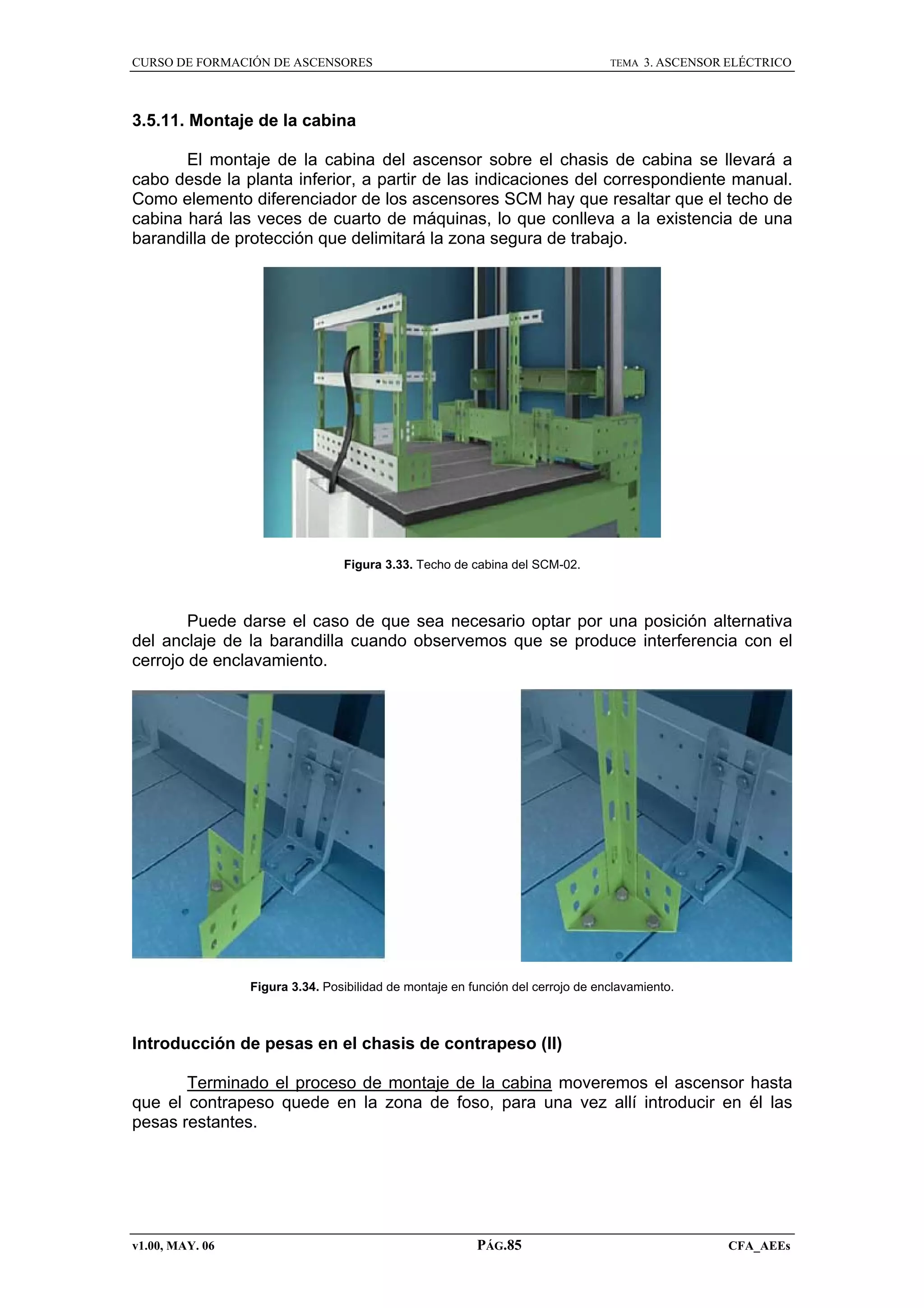 CURSO DE FORMACIÓN DE ASCENSORES TEMA 3. ASCENSOR ELÉCTRICO

3.5.11. Montaje de la cabina

El montaje de la cabina del ascensor sobre el chasis de cabina se llevará a cabo desde la planta inferior, a partir de las indicaciones del correspondiente manual. Como elemento diferenciador de los ascensores SCM hay que resaltar que el techo de cabina hará las veces de cuarto de máquinas, lo que conlleva a la existencia de una barandilla de protección que delimitará la zona segura de trabajo.

Figura 3.33. Techo de cabina del SCM-02.

Puede darse el caso de que sea necesario optar por una posición alternativa del anclaje de la barandilla cuando observemos que se produce interferencia con el cerrojo de enclavamiento.

Figura 3.34. Posibilidad de montaje en función del cerrojo de enclavamiento.

Introducción de pesas en el chasis de contrapeso (II)

Terminado el proceso de montaje de la cabina moveremos el ascensor hasta que el contrapeso quede en la zona de foso, para una vez allí introducir en él las pesas restantes.

v1.00, MAY. 06 PÁG.85 CFA_AEEs