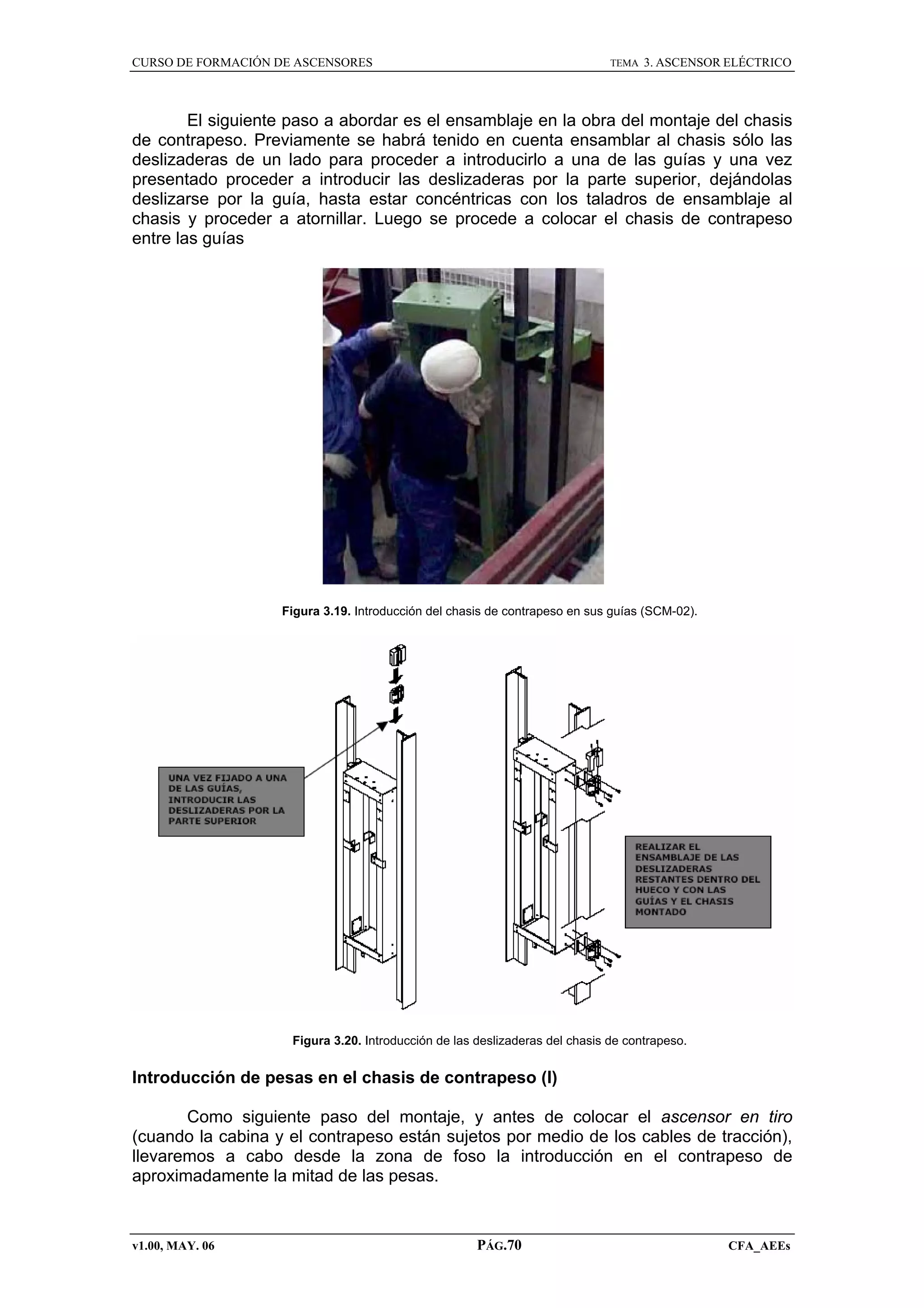 CURSO DE FORMACIÓN DE ASCENSORES TEMA 3. ASCENSOR ELÉCTRICO

El siguiente paso a abordar es el ensamblaje en la obra del montaje del chasis de contrapeso. Previamente se habrá tenido en cuenta ensamblar al chasis sólo las deslizaderas de un lado para proceder a introducirlo a una de las guías y una vez presentado proceder a introducir las deslizaderas por la parte superior, dejándolas deslizarse por la guía, hasta estar concéntricas con los taladros de ensamblaje al chasis y proceder a atornillar. Luego se procede a colocar el chasis de contrapeso entre las guías

Figura 3.19. Introducción del chasis de contrapeso en sus guías (SCM-02).

UNA VEZ FIJADO A UNA DE LAS GUÍAS, INTRODUCIR LAS DESLIZADERAS POR LA PARTE SUPERIOR

REALIZAR EL ENSAMBLAJE DE LAS DESLIZADERAS RESTANTES DENTRO DEL HUECO Y CON LAS GUÍAS Y EL CHASIS MONTADO

Figura 3.20. Introducción de las deslizaderas del chasis de contrapeso.

Introducción de pesas en el chasis de contrapeso (I)

Como siguiente paso del montaje, y antes de colocar el ascensor en tiro (cuando la cabina y el contrapeso están sujetos por medio de los cables de tracción), llevaremos a cabo desde la zona de foso la introducción en el contrapeso de aproximadamente la mitad de las pesas.

v1.00, MAY. 06 PÁG.70 CFA_AEEs