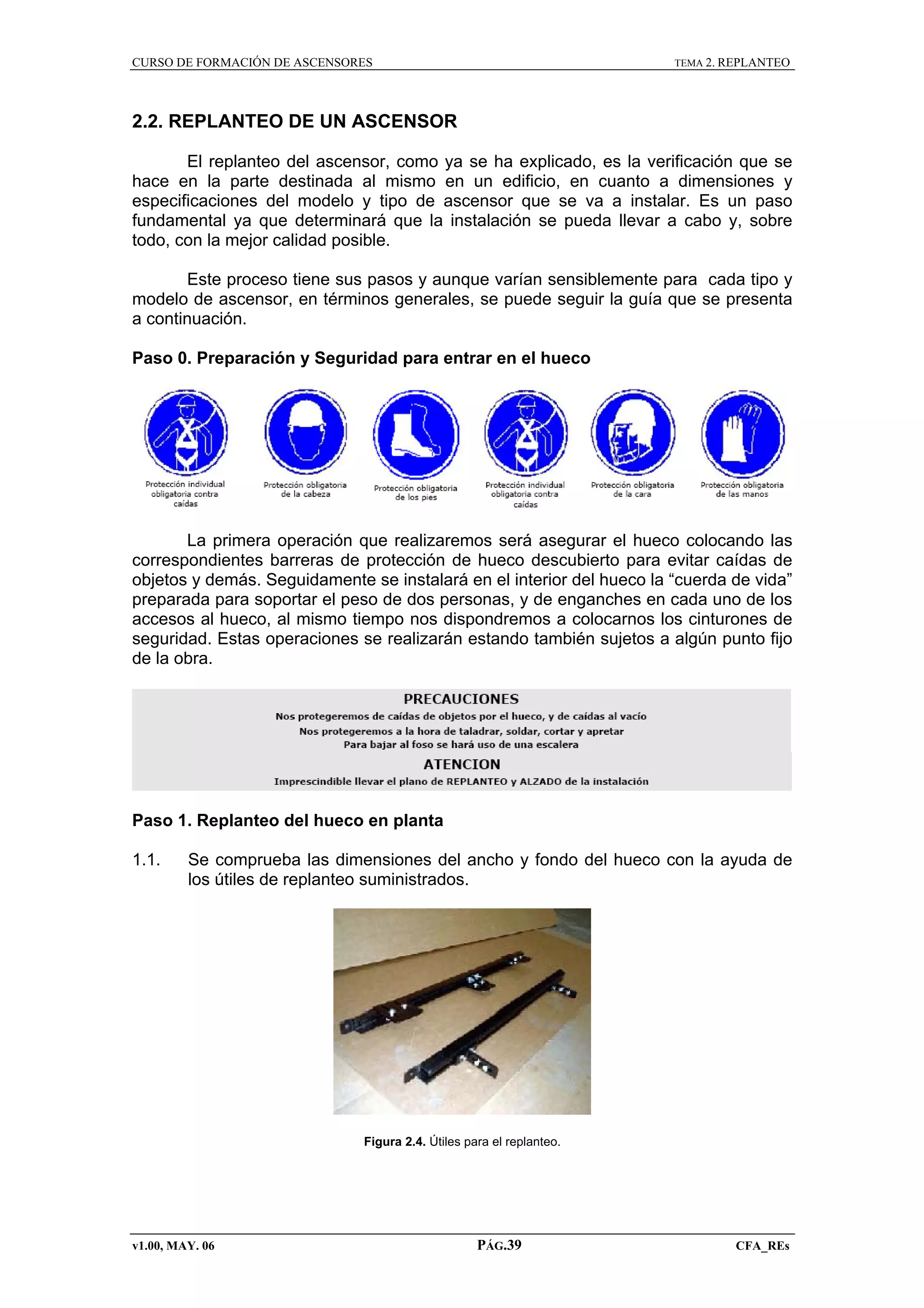 CURSO DE FORMACIÓN DE ASCENSORES TEMA 2. REPLANTEO

2.2. REPLANTEO DE UN ASCENSOR

El replanteo del ascensor, como ya se ha explicado, es la verificación que se hace en la parte destinada al mismo en un edificio, en cuanto a dimensiones y especificaciones del modelo y tipo de ascensor que se va a instalar. Es un paso fundamental ya que determinará que la instalación se pueda llevar a cabo y, sobre todo, con la mejor calidad posible.

Este proceso tiene sus pasos y aunque varían sensiblemente para cada tipo y modelo de ascensor, en términos generales, se puede seguir la guía que se presenta a continuación.

Paso 0. Preparación y Seguridad para entrar en el hueco

Protección individual obligatoria contra caídas

Protección obligatoria de la cabeza

Protección obligatoria de los pies

Protección individual obligatoria contra caídas

Protección obligatoria de la cara

Protección obligatoria de las manos

La primera operación que realizaremos será asegurar el hueco colocando las correspondientes barreras de protección de hueco descubierto para evitar caídas de objetos y demás. Seguidamente se instalará en el interior del hueco la “cuerda de vida” preparada para soportar el peso de dos personas, y de enganches en cada uno de los accesos al hueco, al mismo tiempo nos dispondremos a colocarnos los cinturones de seguridad. Estas operaciones se realizarán estando también sujetos a algún punto fijo de la obra.

PRECAUCIONES
Nos protegeremos de caídas de objetos por el hueco, y de caídas al vacío
Nos protegeremos a la hora de taladrar, soldar, cortar y apretar
Para bajar al foso se hará uso de una escalera
ATENCION
Imprescindible llevar el plano de REPLANTEO y ALZADO de la instalación

Paso 1. Replanteo del hueco en planta

1.1. Se comprueba las dimensiones del ancho y fondo del hueco con la ayuda de los útiles de replanteo suministrados.

Figura 2.4. Útiles para el replanteo.

v1.00, MAY. 06 PÁG.39 CFA_REs