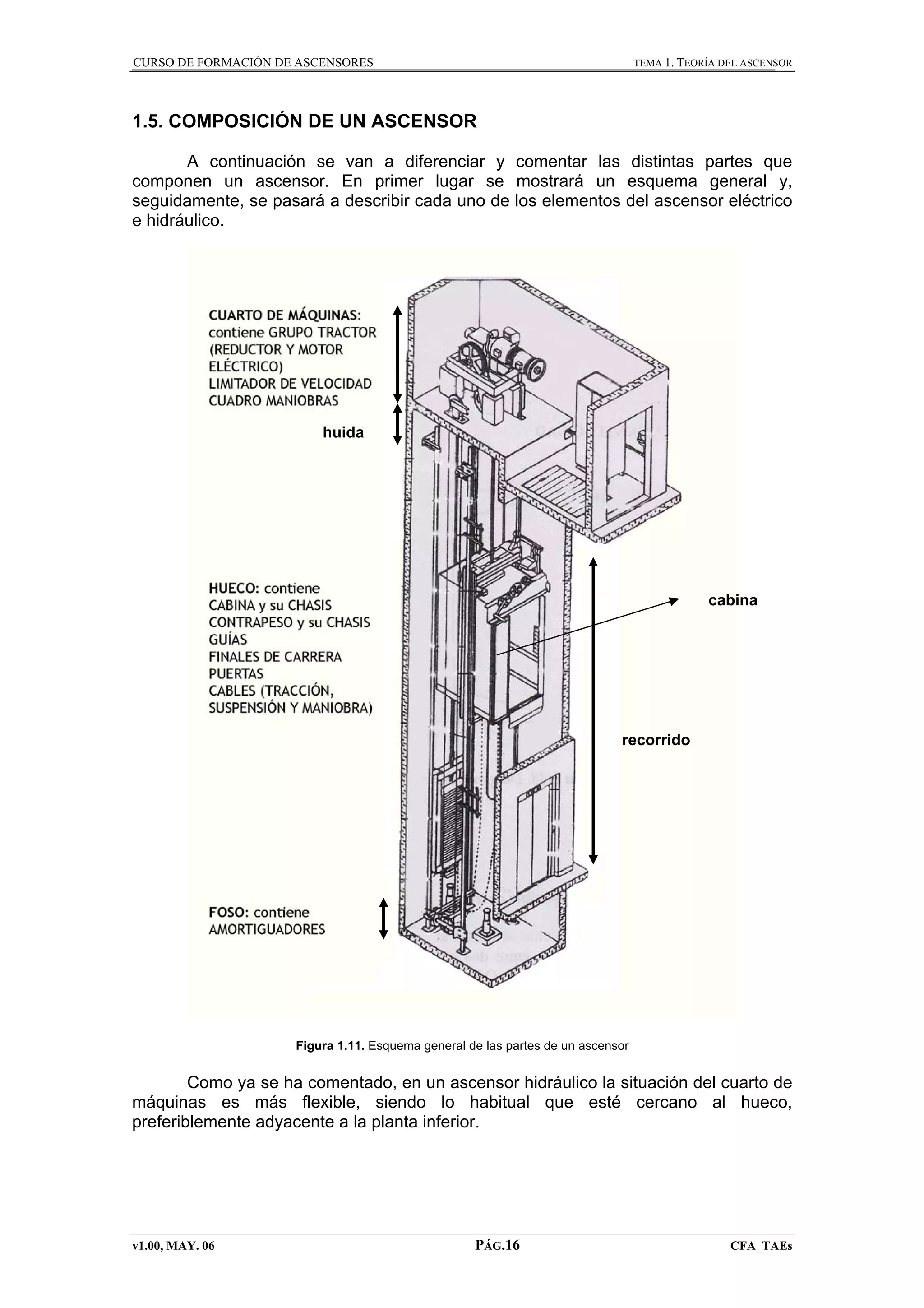 CURSO DE FORMACIÓN DE ASCENSORES

TEMA 1. TEORÍA DEL ASCENSOR

1.5. COMPOSICIÓN DE UN ASCENSOR

A continuación se van a diferenciar y comentar las distintas partes que componen un ascensor. En primer lugar se mostrará un esquema general y, seguidamente, se pasará a describir cada uno de los elementos del ascensor eléctrico e hidráulico.

CUARTO DE MÁQUINAS: contiene GRUPO TRACTOR (REDUCTOR Y MOTOR ELÉCTRICO) LIMITADOR DE VELOCIDAD CUADRO MANIOBRAS

huida

HUECO: contiene CABINA y su CHASIS CONTRAPESO y su CHASIS GUÍAS FINALES DE CARRERA PUERTAS CABLES (TRACCIÓN, SUSPENSIÓN Y MANIOBRA)

cabina

recorrido

FOSO: contiene AMORTIGUADORES

Figura 1.11. Esquema general de las partes de un ascensor

Como ya se ha comentado, en un ascensor hidráulico la situación del cuarto de máquinas es más flexible, siendo lo habitual que esté cercano al hueco, preferiblemente adyacente a la planta inferior.

v1.00, MAY. 06

PÁG.16

CFA_TAEs