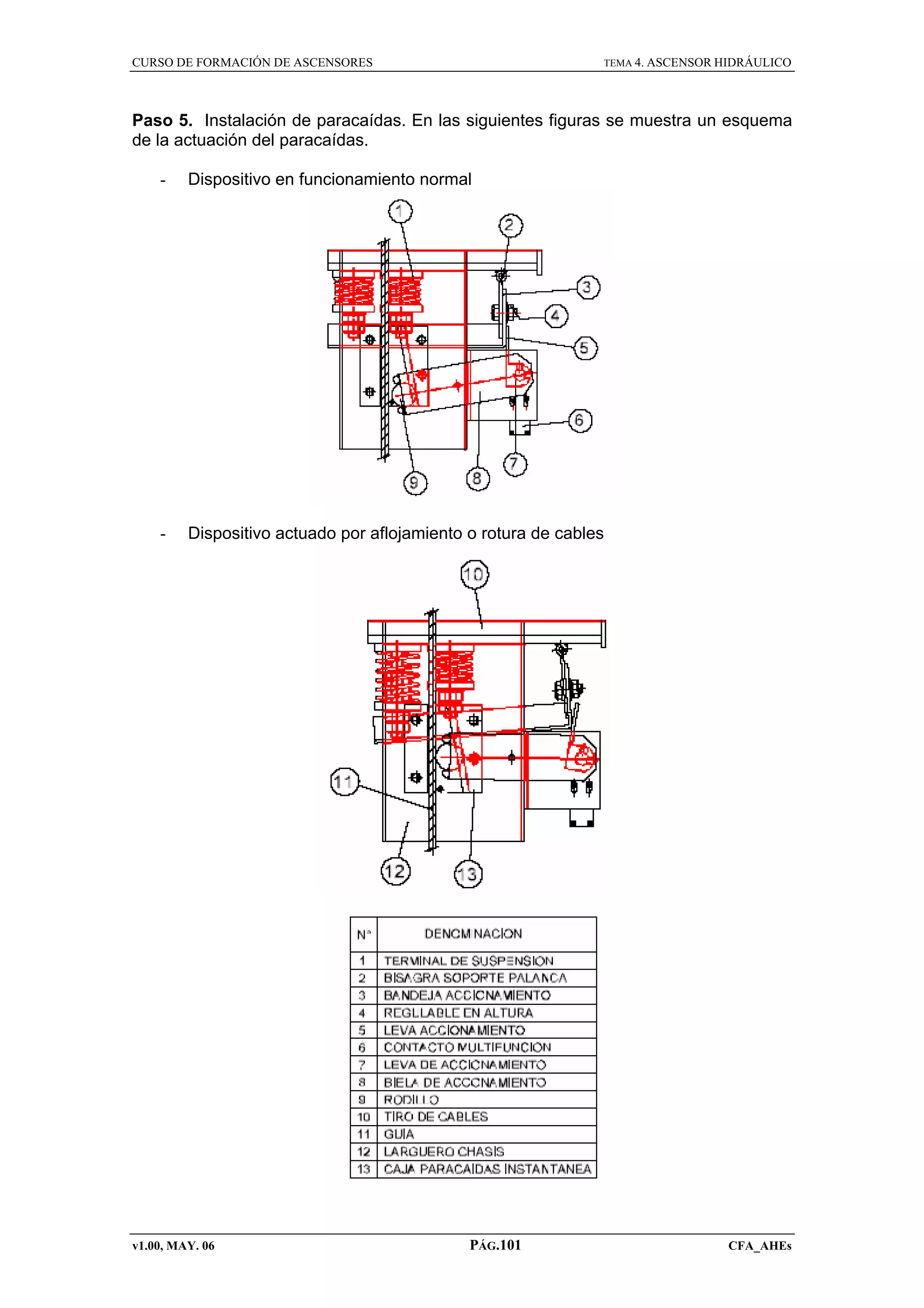 CURSO DE FORMACIÓN DE ASCENSORES

TEMA 4. ASCENSOR HIDRÁULICO

**Paso 5.** Instalación de paracaídas. En las siguientes figuras se muestra un esquema de la actuación del paracaídas.

- Dispositivo en funcionamiento normal

1
2
3
4
5
6
7
8
9

- Dispositivo actuado por aflojamiento o rotura de cables

10
11
12
13

| Nº | DENOMINACION |
|---|---|
| 1 | TERMINAL DE SUSPENSION |
| 2 | BISAGRA SOPORTE PALANCA |
| 3 | BANDEJA ACCIONAMIENTO |
| 4 | REGULABLE EN ALTURA |
| 5 | LEVA ACCIONAMIENTO |
| 6 | CONTACTO MULTIFUNCION |
| 7 | LEVA DE ACCIONAMIENTO |
| 8 | BIELA DE ACCONAMIENTO |
| 9 | RODILLO |
| 10 | TIRO DE CABLES |
| 11 | GUIA |
| 12 | LARGUERO CHASIS |
| 13 | CAJA PARACAIDAS INSTANTANEA |

v1.00, MAY. 06

PÁG.101

CFA_AHEs