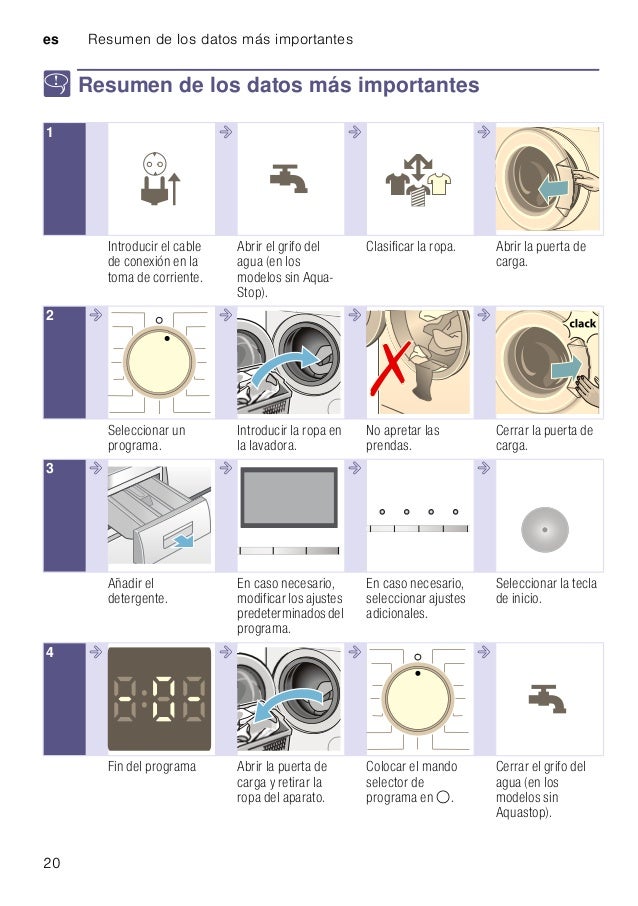 es Resumen de los datos más importantes

Resumen de los datos más importantes

1

Introducir el cable de conexión en la toma de corriente.

Abrir el grifo del agua (en los modelos sin Aqua-Stop).

Clasificar la ropa.

Abrir la puerta de carga.

2

Seleccionar un programa.

Introducir la ropa en la lavadora.

No apretar las prendas.

clack

Cerrar la puerta de carga.

3

Añadir el detergente.

En caso necesario, modificar los ajustes predeterminados del programa.

En caso necesario, seleccionar ajustes adicionales.

Seleccionar la tecla de inicio.

4

Fin del programa

Abrir la puerta de carga y retirar la ropa del aparato.

Colocar el mando selector de programa en ○.

Cerrar el grifo del agua (en los modelos sin Aquastop).

20