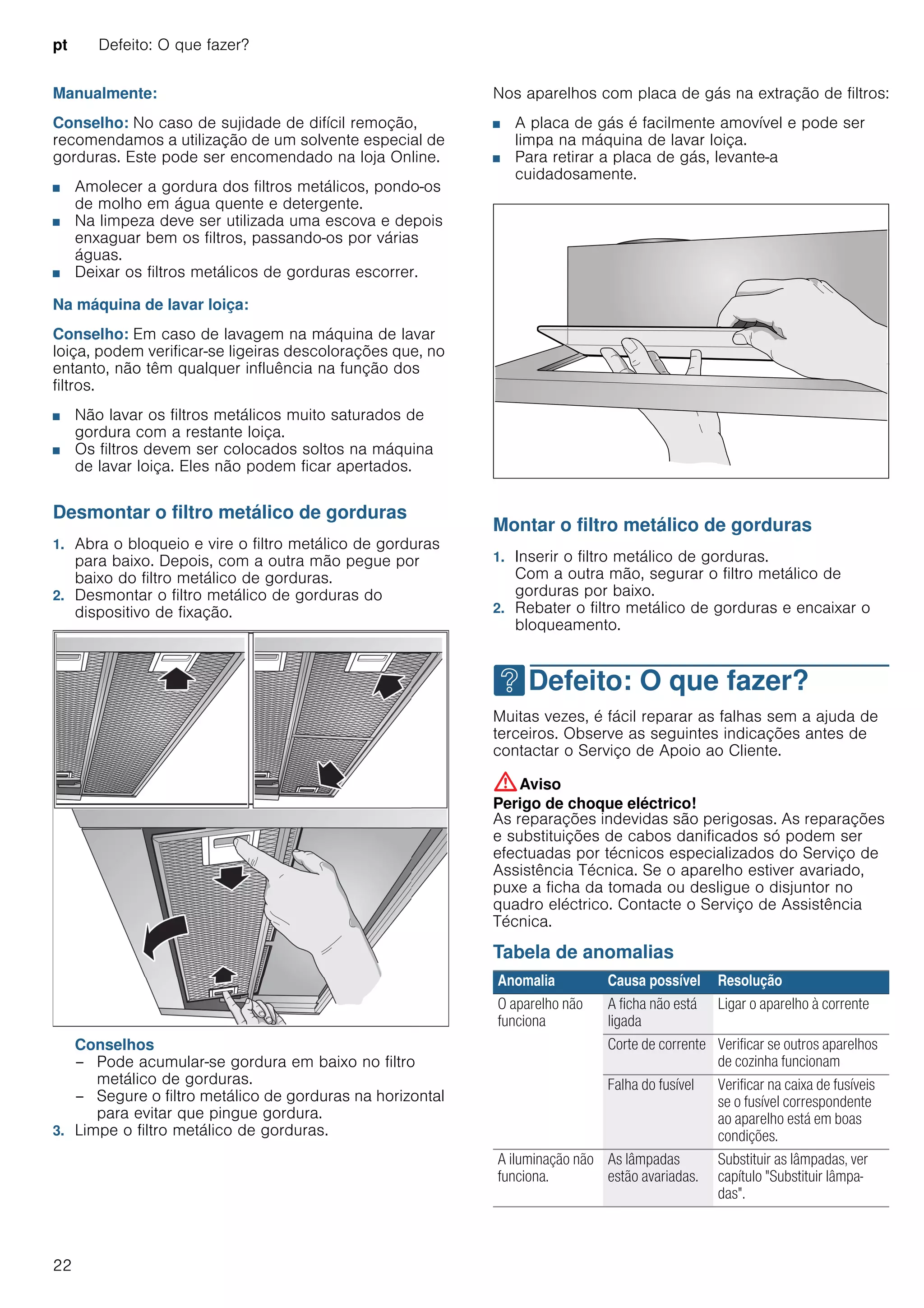 pt Defeito: O que fazer?

Manualmente:

Conselho: No caso de sujidade de difícil remoção, recomendamos a utilização de um solvente especial de gorduras. Este pode ser encomendado na loja Online.

■ Amolecer a gordura dos filtros metálicos, pondo-os de molho em água quente e detergente.
■ Na limpeza deve ser utilizada uma escova e depois enxaguar bem os filtros, passando-os por várias águas.
■ Deixar os filtros metálicos de gorduras escorrer.

Na máquina de lavar loiça:

Conselho: Em caso de lavagem na máquina de lavar loiça, podem verificar-se ligeiras descolorações que, no entanto, não têm qualquer influência na função dos filtros.

■ Não lavar os filtros metálicos muito saturados de gordura com a restante loiça.
■ Os filtros devem ser colocados soltos na máquina de lavar loiça. Eles não podem ficar apertados.

Desmontar o filtro metálico de gorduras

1. Abra o bloqueio e vire o filtro metálico de gorduras para baixo. Depois, com a outra mão pegue por baixo do filtro metálico de gorduras.
2. Desmontar o filtro metálico de gorduras do dispositivo de fixação.

Conselhos
– Pode acumular-se gordura em baixo no filtro metálico de gorduras.
– Segure o filtro metálico de gorduras na horizontal para evitar que pingue gordura.
3. Limpe o filtro metálico de gorduras.

Nos aparelhos com placa de gás na extração de filtros:

■ A placa de gás é facilmente amovível e pode ser limpa na máquina de lavar loiça.
■ Para retirar a placa de gás, levante-a cuidadosamente.

Montar o filtro metálico de gorduras

1. Inserir o filtro metálico de gorduras. Com a outra mão, segurar o filtro metálico de gorduras por baixo.
2. Rebater o filtro metálico de gorduras e encaixar o bloqueamento.

Defeito: O que fazer?

Muitas vezes, é fácil reparar as falhas sem a ajuda de terceiros. Observe as seguintes indicações antes de contactar o Serviço de Apoio ao Cliente.

Aviso
Perigo de choque eléctrico!
As reparações indevidas são perigosas. As reparações e substituições de cabos danificados só podem ser efectuadas por técnicos especializados do Serviço de Assistência Técnica. Se o aparelho estiver avariado, puxe a ficha da tomada ou desligue o disjuntor no quadro eléctrico. Contacte o Serviço de Assistência Técnica.

Tabela de anomalias

| Anomalia | Causa possível | Resolução |
|---|---|---|
| O aparelho não funciona | A ficha não está ligada | Ligar o aparelho à corrente |
| | Corte de corrente | Verificar se outros aparelhos de cozinha funcionam |
| | Falha do fusível | Verificar na caixa de fusíveis se o fusível correspondente ao aparelho está em boas condições. |
| A iluminação não funciona. | As lâmpadas estão avariadas. | Substituir as lâmpadas, ver capítulo "Substituir lâmpadas". |

22