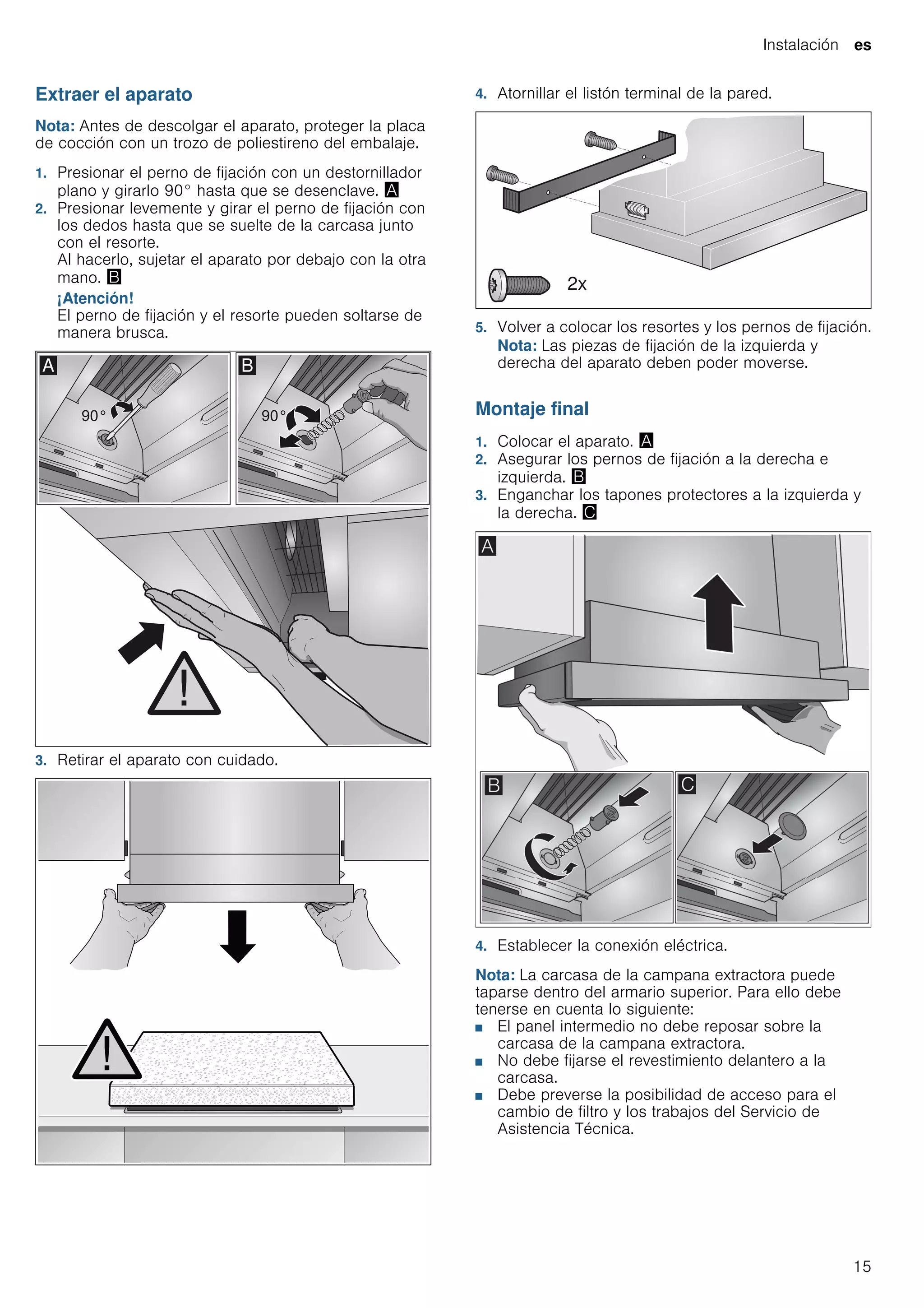 Instalación es

Extraer el aparato

Nota: Antes de descolgar el aparato, proteger la placa de cocción con un trozo de poliestireno del embalaje.

1. Presionar el perno de fijación con un destornillador plano y girarlo 90° hasta que se desenclave. A
2. Presionar levemente y girar el perno de fijación con los dedos hasta que se suelte de la carcasa junto con el resorte.
Al hacerlo, sujetar el aparato por debajo con la otra mano. B
¡Atención!
El perno de fijación y el resorte pueden soltarse de manera brusca.

A
90°
B
90°

3. Retirar el aparato con cuidado.

4. Atornillar el listón terminal de la pared.

2x

5. Volver a colocar los resortes y los pernos de fijación.
Nota: Las piezas de fijación de la izquierda y derecha del aparato deben poder moverse.

Montaje final

1. Colocar el aparato. A
2. Asegurar los pernos de fijación a la derecha e izquierda. B
3. Enganchar los tapones protectores a la izquierda y la derecha. C

A
B
C

4. Establecer la conexión eléctrica.

Nota: La carcasa de la campana extractora puede taparse dentro del armario superior. Para ello debe tenerse en cuenta lo siguiente:
■ El panel intermedio no debe reposar sobre la carcasa de la campana extractora.
■ No debe fijarse el revestimiento delantero a la carcasa.
■ Debe preverse la posibilidad de acceso para el cambio de filtro y los trabajos del Servicio de Asistencia Técnica.

15