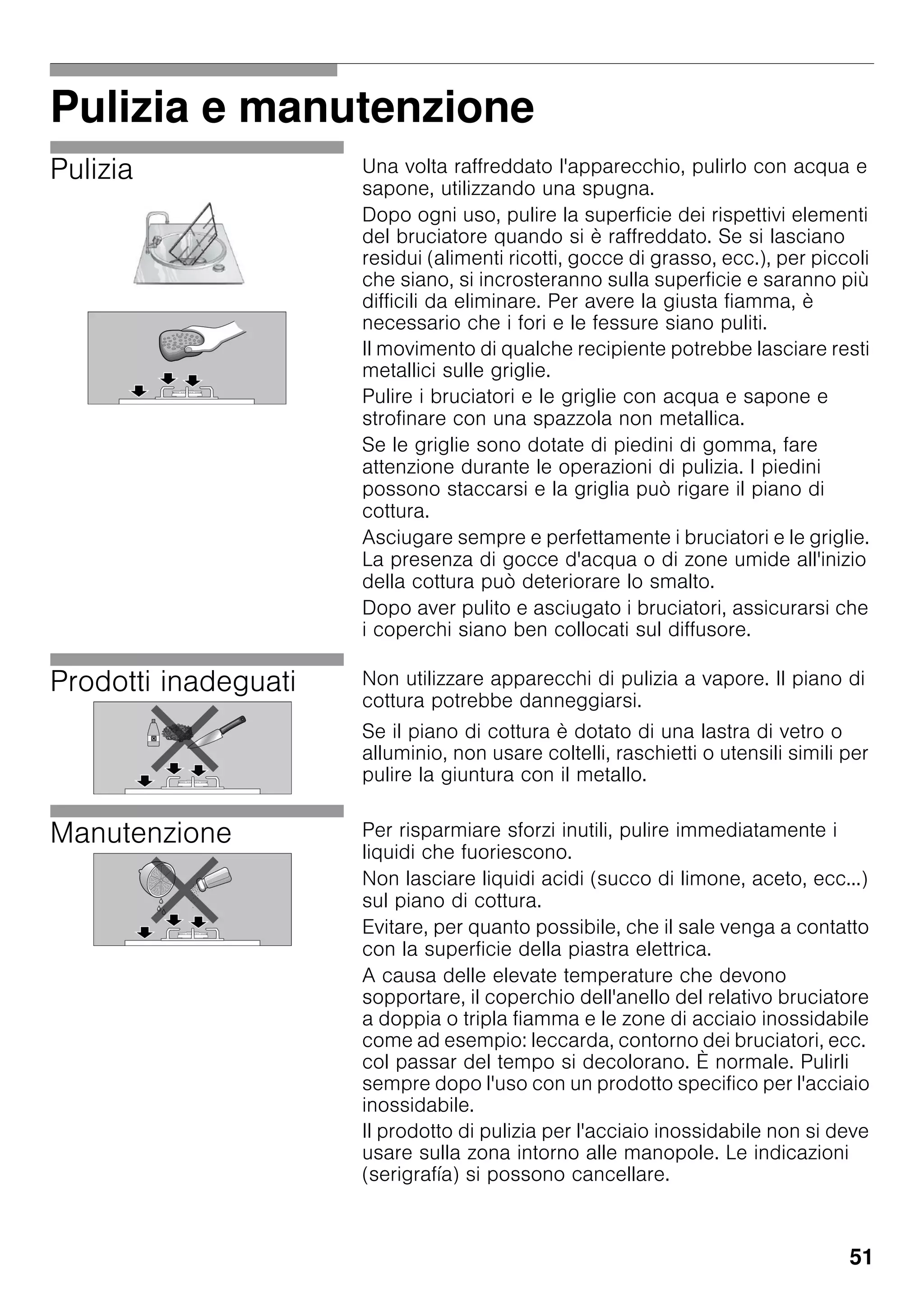 Pulizia e manutenzione

Pulizia

Una volta raffreddato l'apparecchio, pulirlo con acqua e sapone, utilizzando una spugna.

Dopo ogni uso, pulire la superficie dei rispettivi elementi del bruciatore quando si è raffreddato. Se si lasciano residui (alimenti ricotti, gocce di grasso, ecc.), per piccoli che siano, si incrosteranno sulla superficie e saranno più difficili da eliminare. Per avere la giusta fiamma, è necessario che i fori e le fessure siano puliti.

Il movimento di qualche recipiente potrebbe lasciare resti metallici sulle griglie.

Pulire i bruciatori e le griglie con acqua e sapone e strofinare con una spazzola non metallica.

Se le griglie sono dotate di piedini di gomma, fare attenzione durante le operazioni di pulizia. I piedini possono staccarsi e la griglia può rigare il piano di cottura.

Asciugare sempre e perfettamente i bruciatori e le griglie. La presenza di gocce d'acqua o di zone umide all'inizio della cottura può deteriorare lo smalto.

Dopo aver pulito e asciugato i bruciatori, assicurarsi che i coperchi siano ben collocati sul diffusore.

Prodotti inadeguati

Non utilizzare apparecchi di pulizia a vapore. Il piano di cottura potrebbe danneggiarsi.

Se il piano di cottura è dotato di una lastra di vetro o alluminio, non usare coltelli, raschietti o utensili simili per pulire la giuntura con il metallo.

Manutenzione

Per risparmiare sforzi inutili, pulire immediatamente i liquidi che fuoriescono.

Non lasciare liquidi acidi (succo di limone, aceto, ecc...) sul piano di cottura.

Evitare, per quanto possibile, che il sale venga a contatto con la superficie della piastra elettrica.

A causa delle elevate temperature che devono sopportare, il coperchio dell'anello del relativo bruciatore a doppia o tripla fiamma e le zone di acciaio inossidabile come ad esempio: leccarda, contorno dei bruciatori, ecc. col passar del tempo si decolorano. È normale. Pulirli sempre dopo l'uso con un prodotto specifico per l'acciaio inossidabile.

Il prodotto di pulizia per l'acciaio inossidabile non si deve usare sulla zona intorno alle manopole. Le indicazioni (serigrafía) si possono cancellare.

51