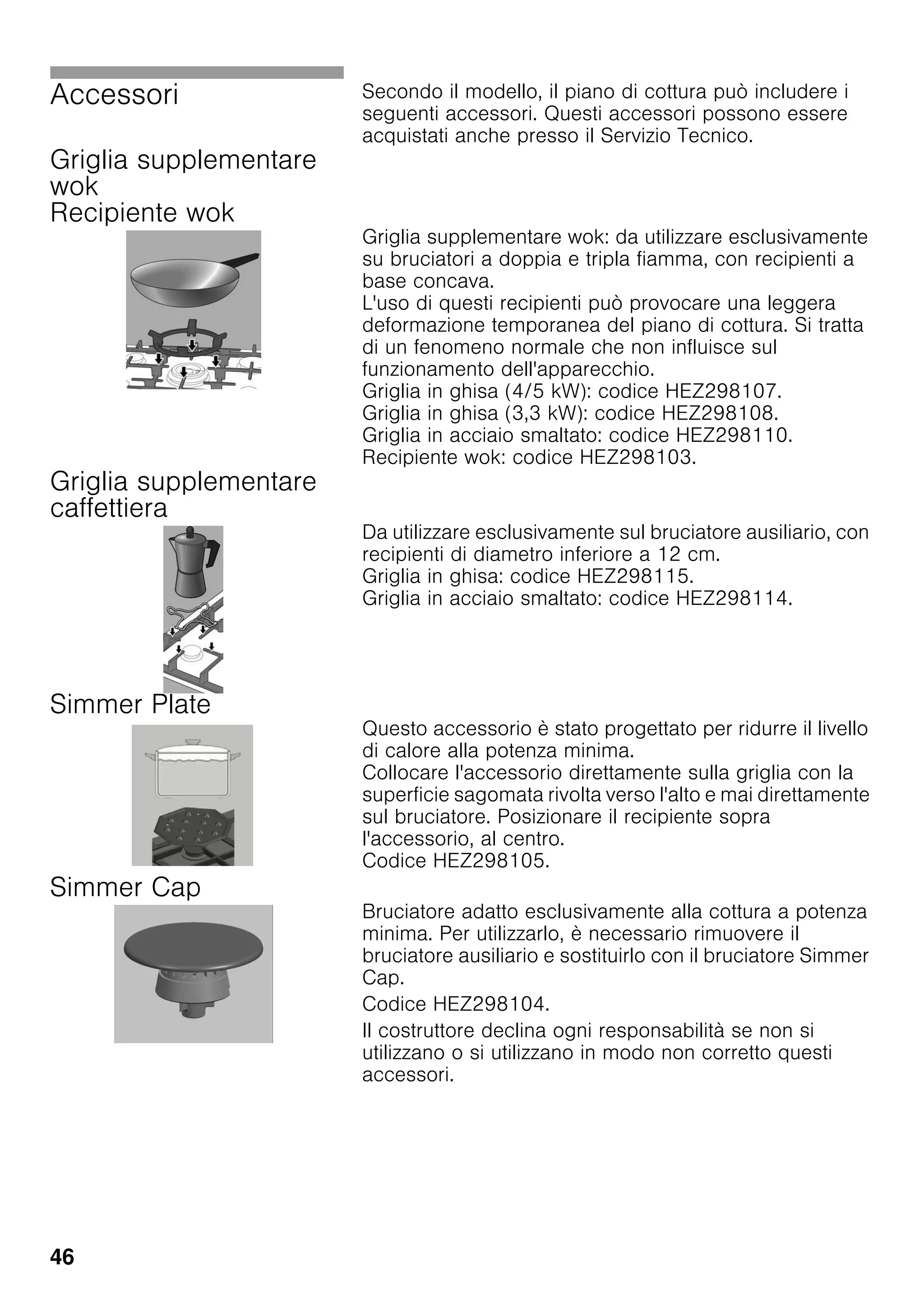 Accessori

Secondo il modello, il piano di cottura può includere i seguenti accessori. Questi accessori possono essere acquistati anche presso il Servizio Tecnico.

Griglia supplementare wok
Recipiente wok

Griglia supplementare wok: da utilizzare esclusivamente su bruciatori a doppia e tripla fiamma, con recipienti a base concava.
L'uso di questi recipienti può provocare una leggera deformazione temporanea del piano di cottura. Si tratta di un fenomeno normale che non influisce sul funzionamento dell'apparecchio.
Griglia in ghisa (4/5 kW): codice HEZ298107.
Griglia in ghisa (3,3 kW): codice HEZ298108.
Griglia in acciaio smaltato: codice HEZ298110.
Recipiente wok: codice HEZ298103.

Griglia supplementare caffettiera

Da utilizzare esclusivamente sul bruciatore ausiliario, con recipienti di diametro inferiore a 12 cm.
Griglia in ghisa: codice HEZ298115.
Griglia in acciaio smaltato: codice HEZ298114.

Simmer Plate

Questo accessorio è stato progettato per ridurre il livello di calore alla potenza minima.
Collocare l'accessorio direttamente sulla griglia con la superficie sagomata rivolta verso l'alto e mai direttamente sul bruciatore. Posizionare il recipiente sopra l'accessorio, al centro.
Codice HEZ298105.

Simmer Cap

Bruciatore adatto esclusivamente alla cottura a potenza minima. Per utilizzarlo, è necessario rimuovere il bruciatore ausiliario e sostituirlo con il bruciatore Simmer Cap.

Codice HEZ298104.

Il costruttore declina ogni responsabilità se non si utilizzano o si utilizzano in modo non corretto questi accessori.

46