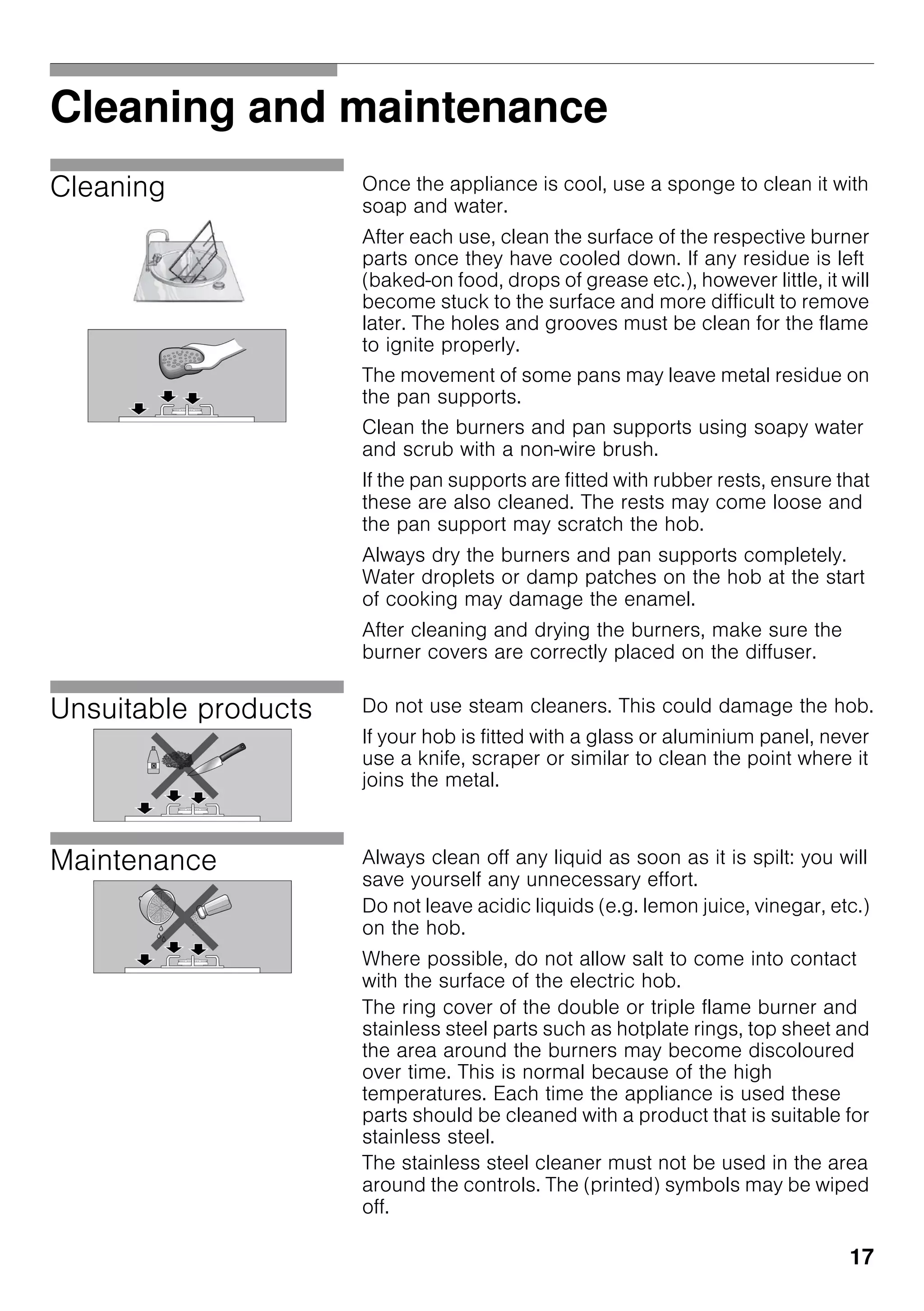 Cleaning and maintenance

Cleaning

Once the appliance is cool, use a sponge to clean it with soap and water.

After each use, clean the surface of the respective burner parts once they have cooled down. If any residue is left (baked-on food, drops of grease etc.), however little, it will become stuck to the surface and more difficult to remove later. The holes and grooves must be clean for the flame to ignite properly.

The movement of some pans may leave metal residue on the pan supports.

Clean the burners and pan supports using soapy water and scrub with a non-wire brush.

If the pan supports are fitted with rubber rests, ensure that these are also cleaned. The rests may come loose and the pan support may scratch the hob.

Always dry the burners and pan supports completely. Water droplets or damp patches on the hob at the start of cooking may damage the enamel.

After cleaning and drying the burners, make sure the burner covers are correctly placed on the diffuser.

Unsuitable products

Do not use steam cleaners. This could damage the hob.

If your hob is fitted with a glass or aluminium panel, never use a knife, scraper or similar to clean the point where it joins the metal.

Maintenance

Always clean off any liquid as soon as it is spilt: you will save yourself any unnecessary effort.

Do not leave acidic liquids (e.g. lemon juice, vinegar, etc.) on the hob.

Where possible, do not allow salt to come into contact with the surface of the electric hob.

The ring cover of the double or triple flame burner and stainless steel parts such as hotplate rings, top sheet and the area around the burners may become discoloured over time. This is normal because of the high temperatures. Each time the appliance is used these parts should be cleaned with a product that is suitable for stainless steel.

The stainless steel cleaner must not be used in the area around the controls. The (printed) symbols may be wiped off.

17