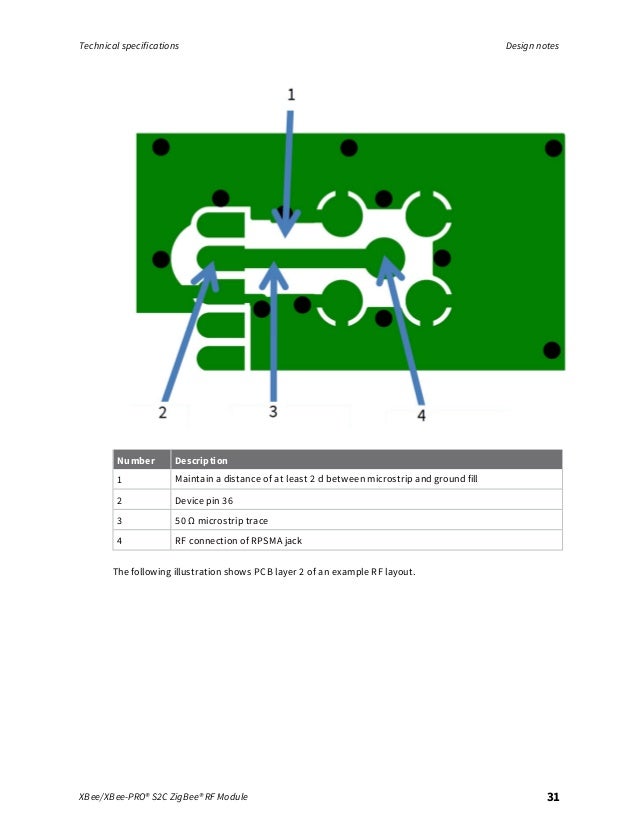 Technical specifications

Design notes

1

2

3

4

| Number | Description |
|---|---|
| 1 | Maintain a distance of at least 2 d between microstrip and ground fill |
| 2 | Device pin 36 |
| 3 | 50 Ω microstrip trace |
| 4 | RF connection of RPSMA jack |

The following illustration shows PCB layer 2 of an example RF layout.

XBee/XBee-PRO® S2C ZigBee® RF Module

31