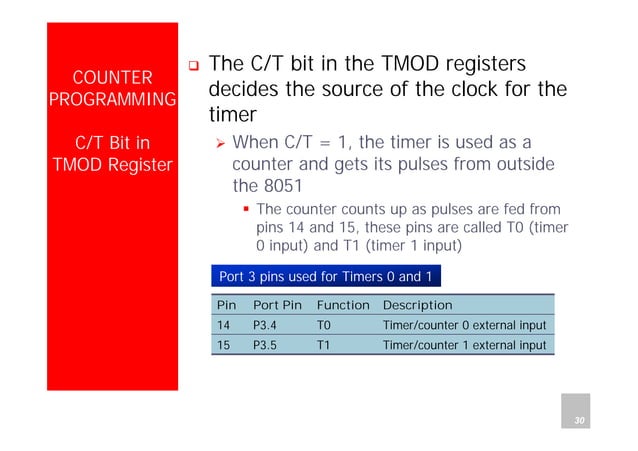 COUNTER PROGRAMMING

C/T Bit in TMOD Register

The C/T bit in the TMOD registers decides the source of the clock for the timer

When C/T = 1, the timer is used as a counter and gets its pulses from outside the 8051

The counter counts up as pulses are fed from pins 14 and 15, these pins are called T0 (timer 0 input) and T1 (timer 1 input)

Port 3 pins used for Timers 0 and 1

| Pin | Port Pin | Function | Description |
|---|---|---|---|
| 14 | P3.4 | T0 | Timer/counter 0 external input |
| 15 | P3.5 | T1 | Timer/counter 1 external input |

30