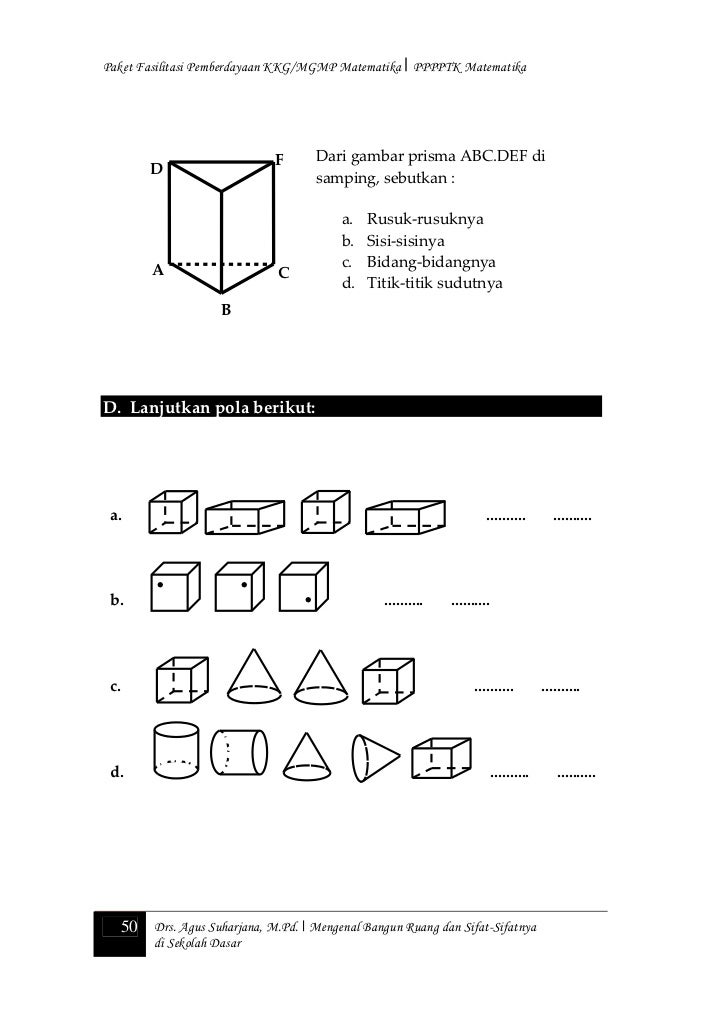 Paket Fasilitasi Pemberdayaan KKG/MGMP Matematika | PPPPTK Matematika

D F
A C
B

Dari gambar prisma ABC.DEF di samping, sebutkan :

a. Rusuk-rusuknya
b. Sisi-sisinya
c. Bidang-bidangnya
d. Titik-titik sudutnya

D. Lanjutkan pola berikut:

a. .......... ..........

b. .......... ..........

c. .......... ..........

d. .......... ..........

50 Drs. Agus Suharjana, M.Pd. | Mengenal Bangun Ruang dan Sifat-Sifatnya di Sekolah Dasar