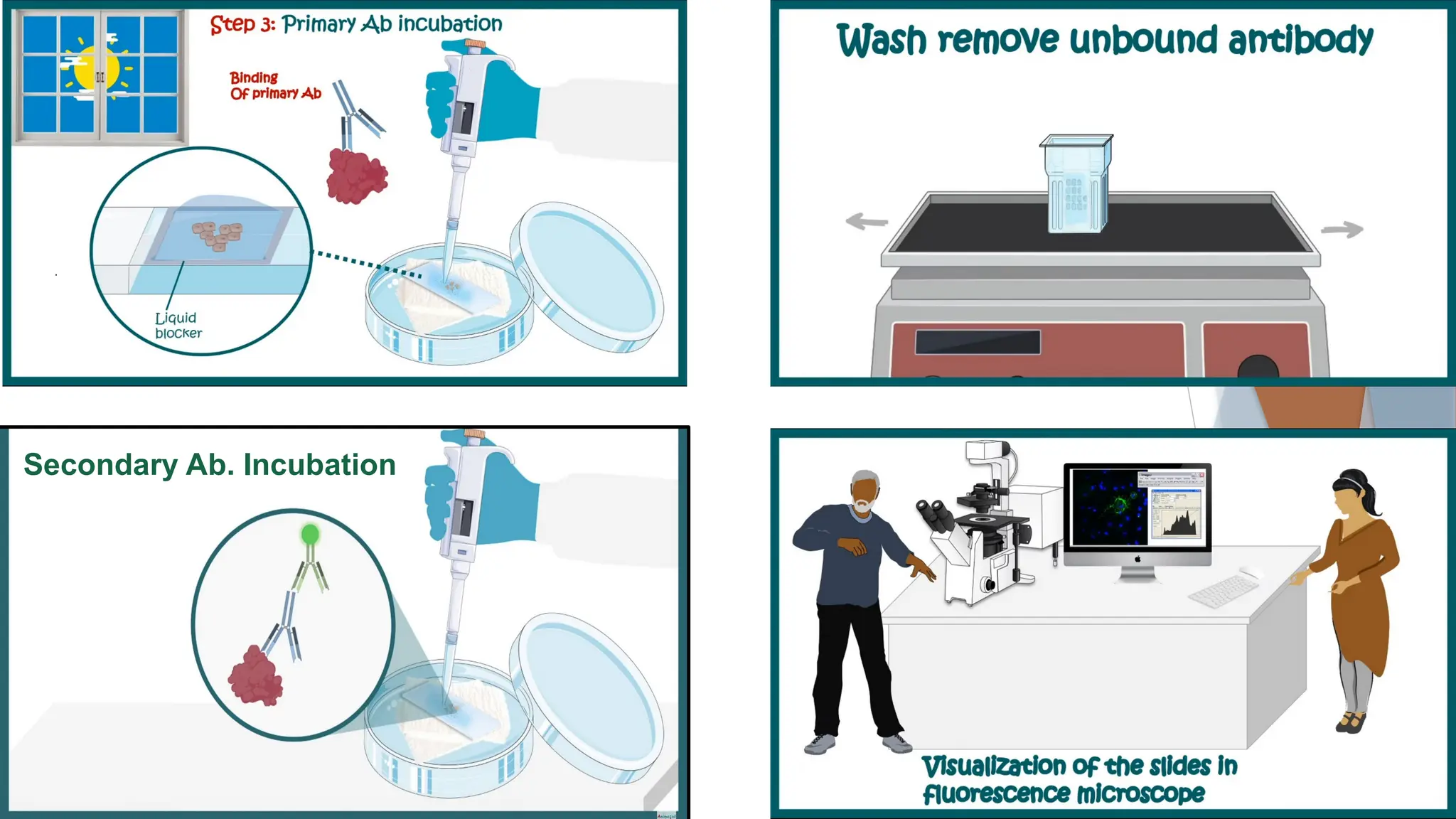 Step 3: Primary Ab incubation

Binding Of primary Ab

Liquid blocker

Wash remove unbound antibody

Secondary Ab. Incubation

Visualization of the slides in fluorescence microscope