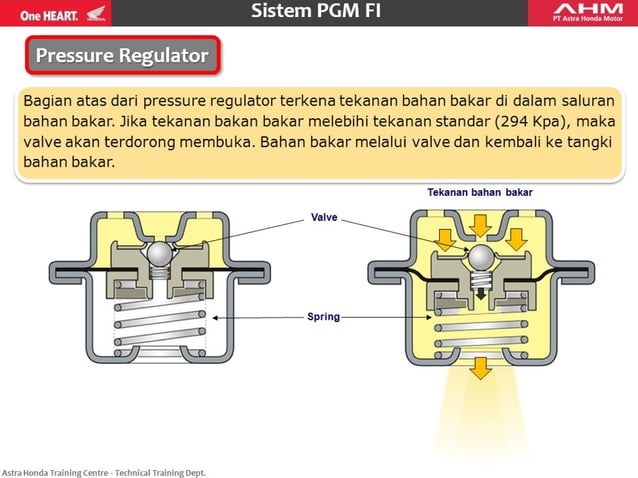 One HEART.

Sistem PGM FI

AHM
PT Astra Honda Motor

Pressure Regulator

Bagian atas dari pressure regulator terkena tekanan bahan bakar di dalam saluran bahan bakar. Jika tekanan bakan bakar melebihi tekanan standar (294 Kpa), maka valve akan terdorong membuka. Bahan bakar melalui valve dan kembali ke tangki bahan bakar.

Tekanan bahan bakar

Valve

Spring

Astra Honda Training Centre - Technical Training Dept.