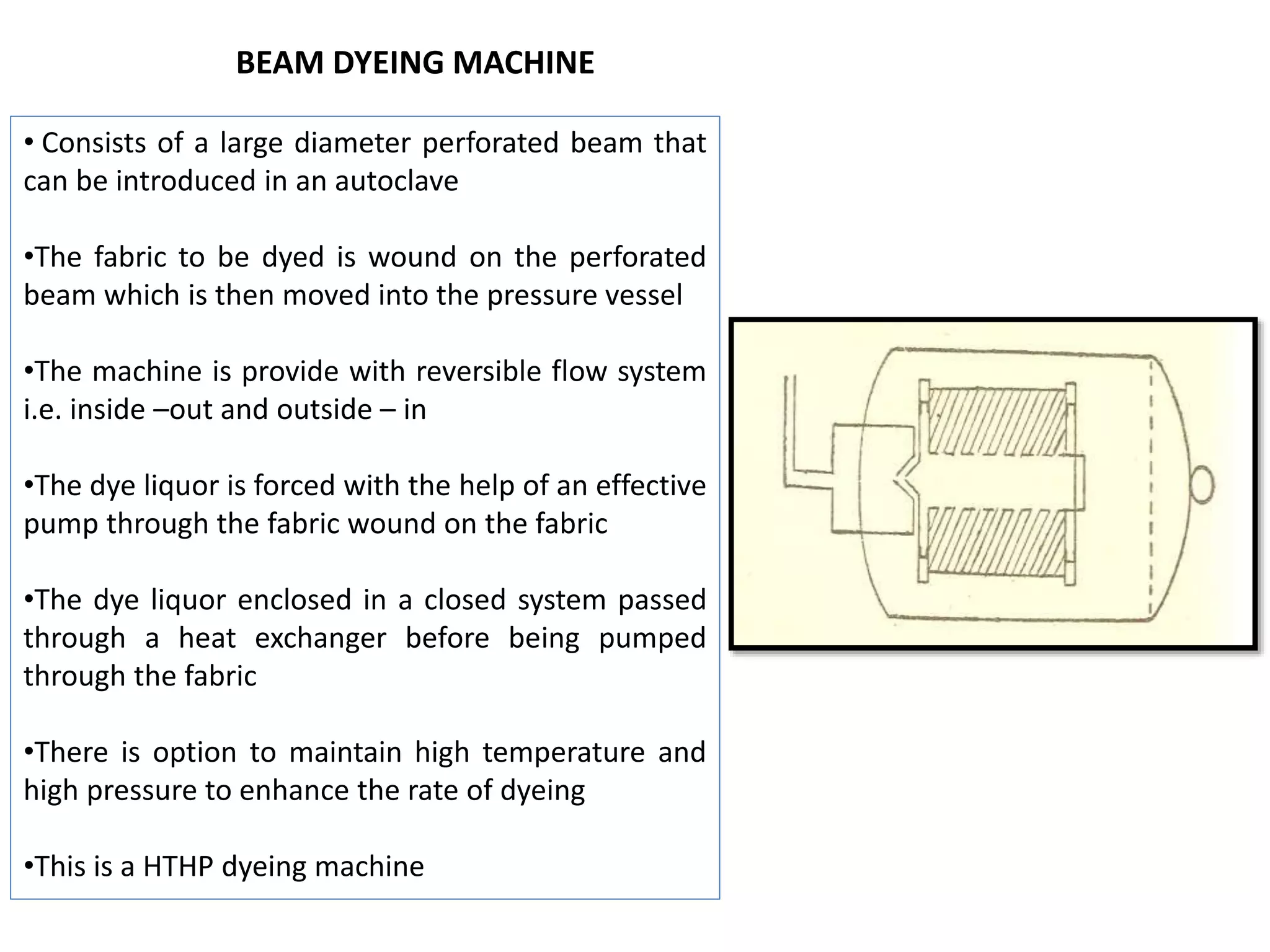 BEAM DYEING MACHINE

• Consists of a large diameter perforated beam that can be introduced in an autoclave

•The fabric to be dyed is wound on the perforated beam which is then moved into the pressure vessel

•The machine is provide with reversible flow system i.e. inside –out and outside – in

•The dye liquor is forced with the help of an effective pump through the fabric wound on the fabric

•The dye liquor enclosed in a closed system passed through a heat exchanger before being pumped through the fabric

•There is option to maintain high temperature and high pressure to enhance the rate of dyeing

•This is a HTHP dyeing machine