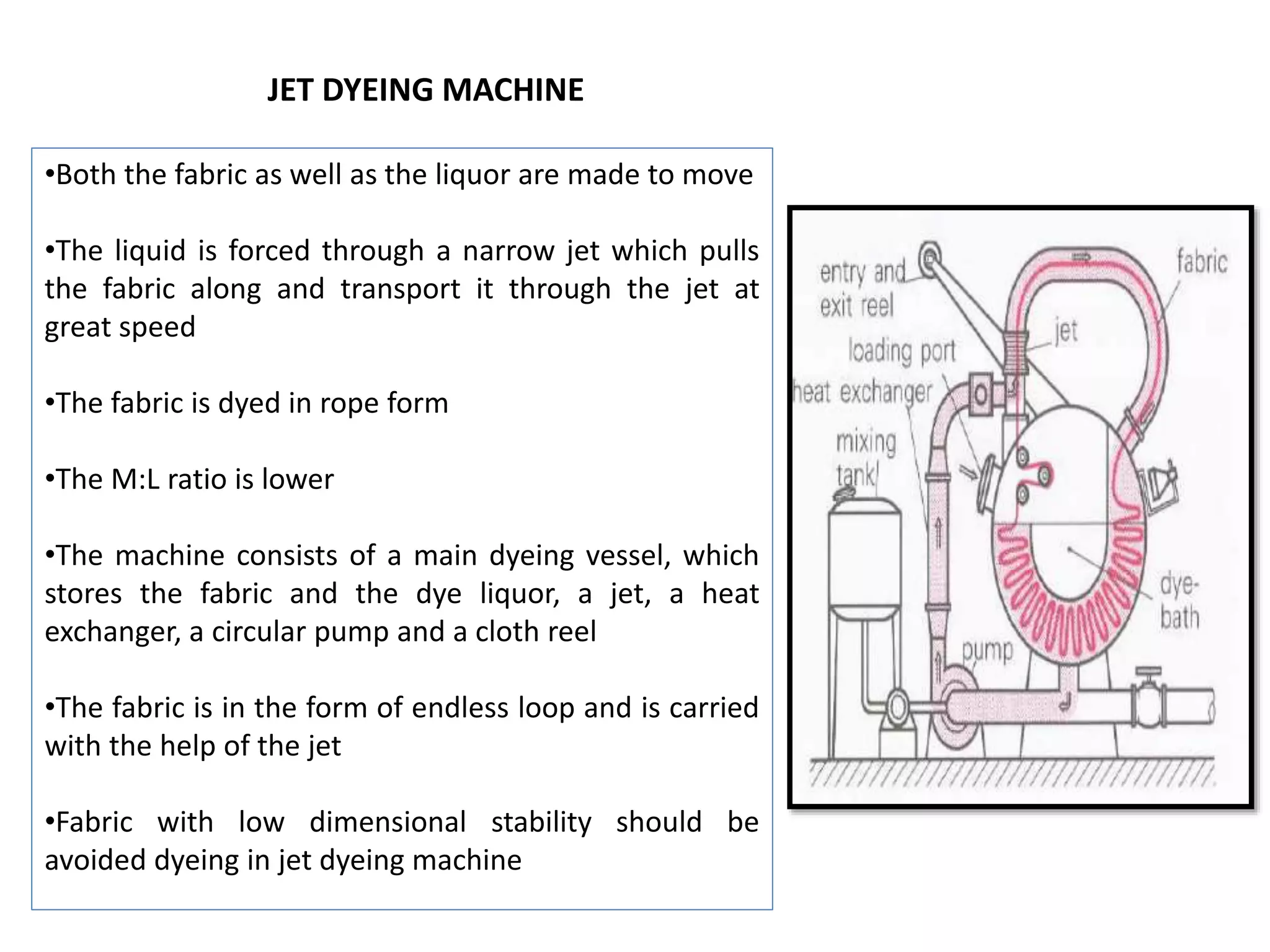 JET DYEING MACHINE

•Both the fabric as well as the liquor are made to move

•The liquid is forced through a narrow jet which pulls the fabric along and transport it through the jet at great speed

•The fabric is dyed in rope form

•The M:L ratio is lower

•The machine consists of a main dyeing vessel, which stores the fabric and the dye liquor, a jet, a heat exchanger, a circular pump and a cloth reel

•The fabric is in the form of endless loop and is carried with the help of the jet

•Fabric with low dimensional stability should be avoided dyeing in jet dyeing machine

entry and exit reel
fabric
jet
loading port
heat exchanger
mixing tank
dye-bath
pump