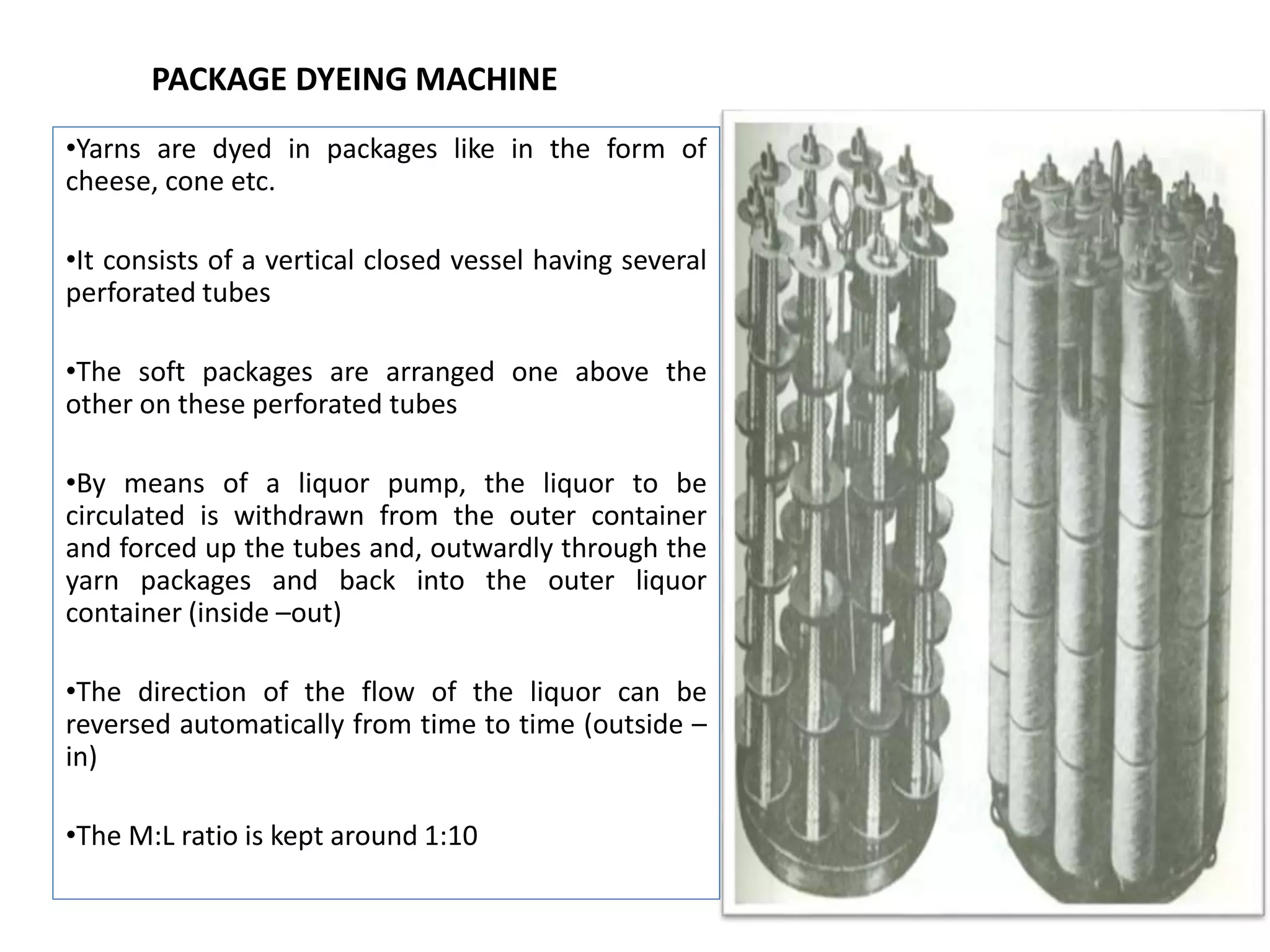 PACKAGE DYEING MACHINE

•Yarns are dyed in packages like in the form of cheese, cone etc.

•It consists of a vertical closed vessel having several perforated tubes

•The soft packages are arranged one above the other on these perforated tubes

•By means of a liquor pump, the liquor to be circulated is withdrawn from the outer container and forced up the tubes and, outwardly through the yarn packages and back into the outer liquor container (inside –out)

•The direction of the flow of the liquor can be reversed automatically from time to time (outside –in)

•The M:L ratio is kept around 1:10