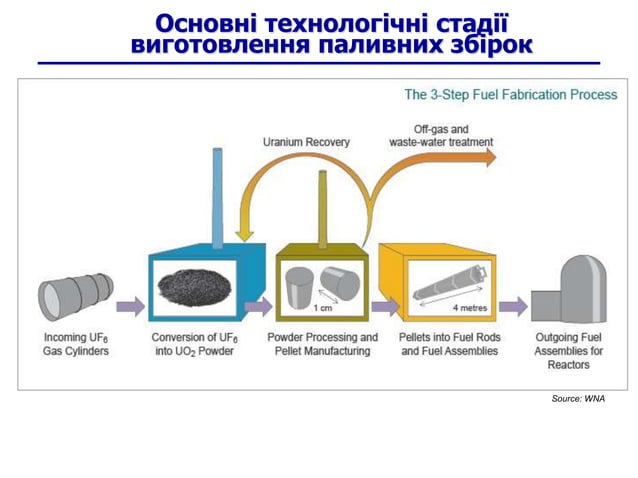 Основні технологічні стадії виготовлення паливних збірок

The 3-Step Fuel Fabrication Process

Uranium Recovery

Off-gas and waste-water treatment

1 cm

4 metres

Incoming $UF_6$ Gas Cylinders

Conversion of $UF_6$ into $UO_2$ Powder

Powder Processing and Pellet Manufacturing

Pellets into Fuel Rods and Fuel Assemblies

Outgoing Fuel Assemblies for Reactors

Source: WNA