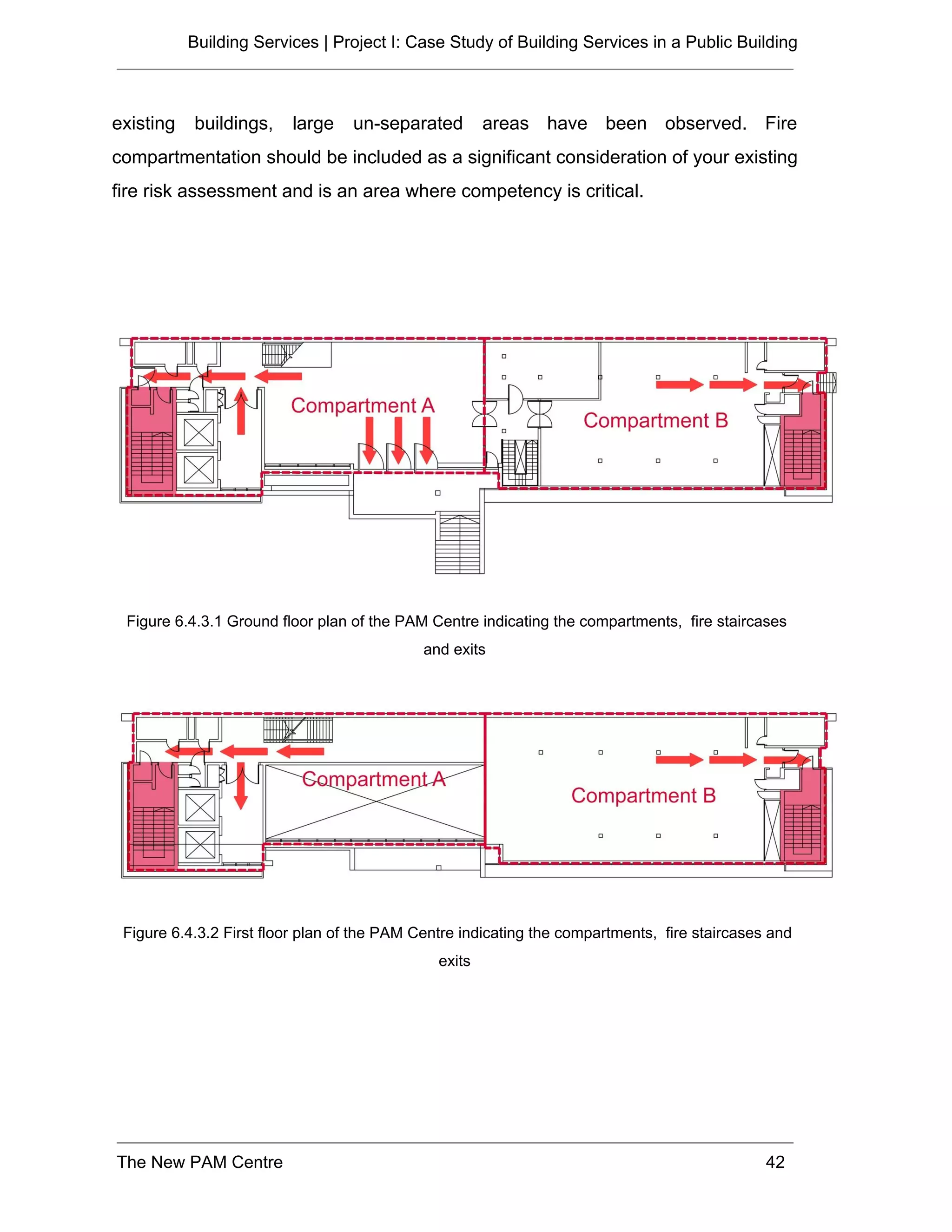 Building Services | Project I: Case Study of Building Services in a Public Building

existing buildings, large un-separated areas have been observed. Fire compartmentation should be included as a significant consideration of your existing fire risk assessment and is an area where competency is critical.

Compartment A

Compartment B

Figure 6.4.3.1 Ground floor plan of the PAM Centre indicating the compartments, fire staircases and exits

Compartment A

Compartment B

Figure 6.4.3.2 First floor plan of the PAM Centre indicating the compartments, fire staircases and exits

The New PAM Centre

42