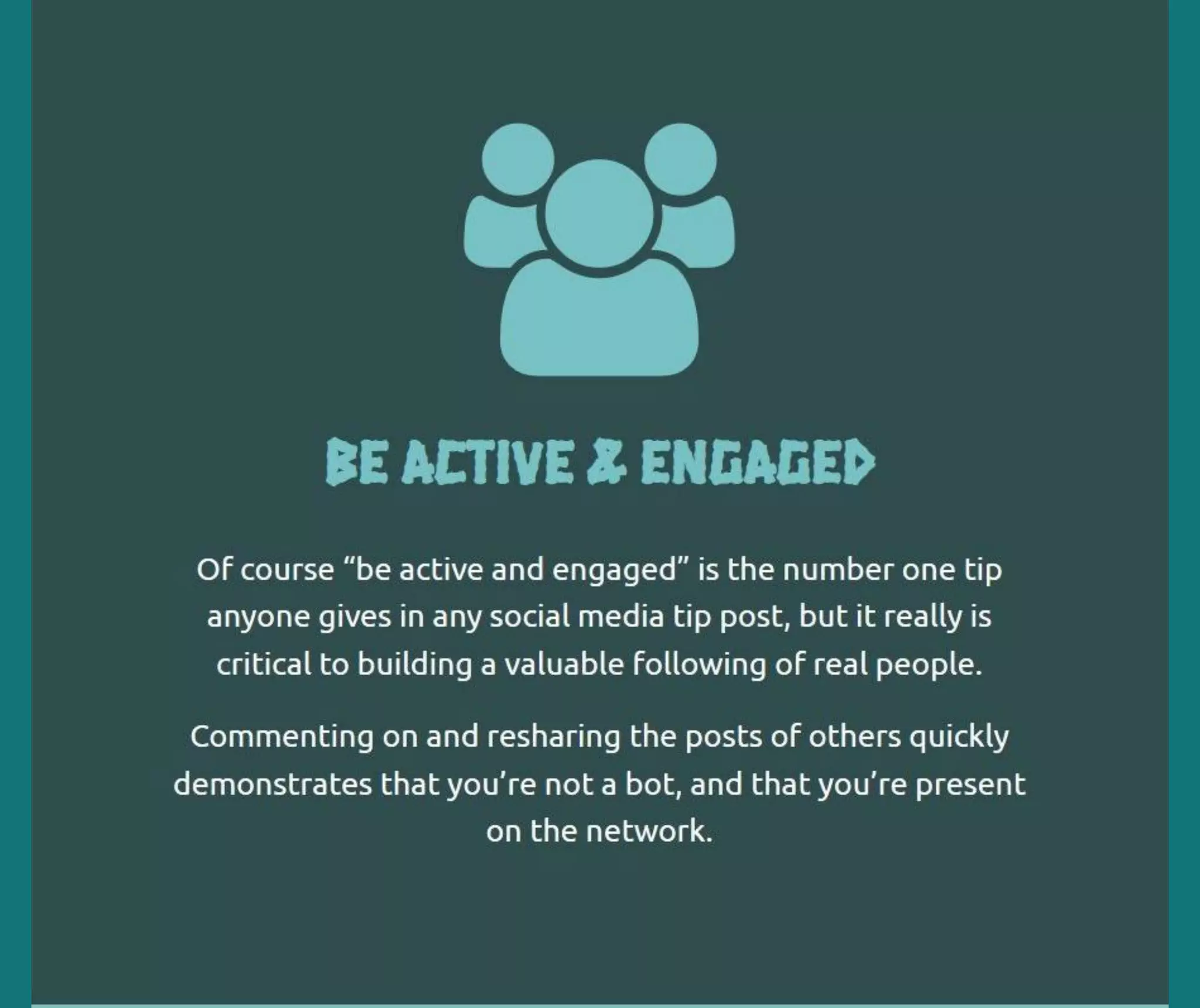 BE ACTIVE & ENGAGED

Of course “be active and engaged” is the number one tip anyone gives in any social media tip post, but it really is critical to building a valuable following of real people.

Commenting on and resharing the posts of others quickly demonstrates that you’re not a bot, and that you’re present on the network.