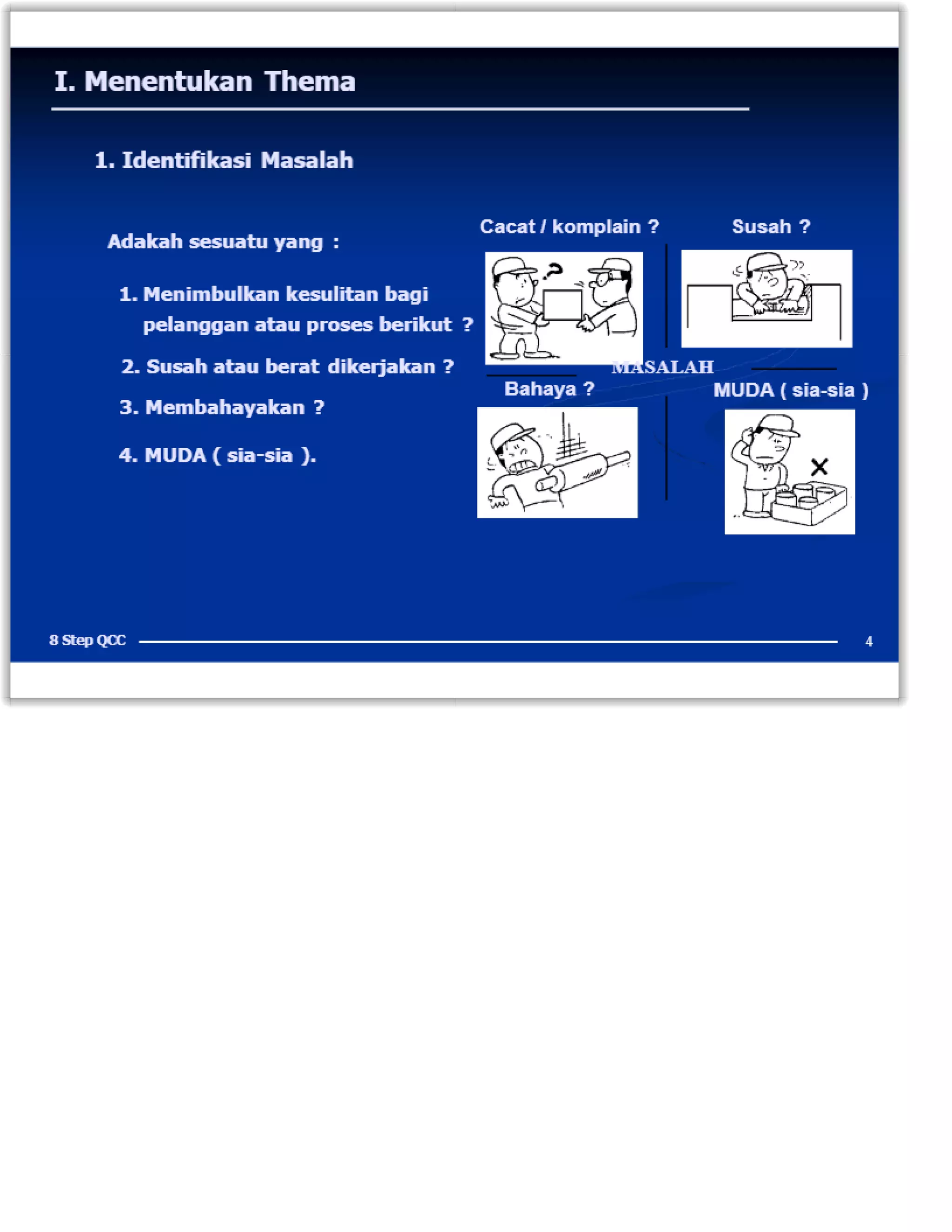 I. Menentukan Thema

1. Identifikasi Masalah

Adakah sesuatu yang :

1. Menimbulkan kesulitan bagi pelanggan atau proses berikut ?

2. Susah atau berat dikerjakan ?

3. Membahayakan ?

4. MUDA ( sia-sia ).

Cacat / komplain ?

Susah ?

MASALAH

Bahaya ?

MUDA ( sia-sia )

8 Step QCC

4