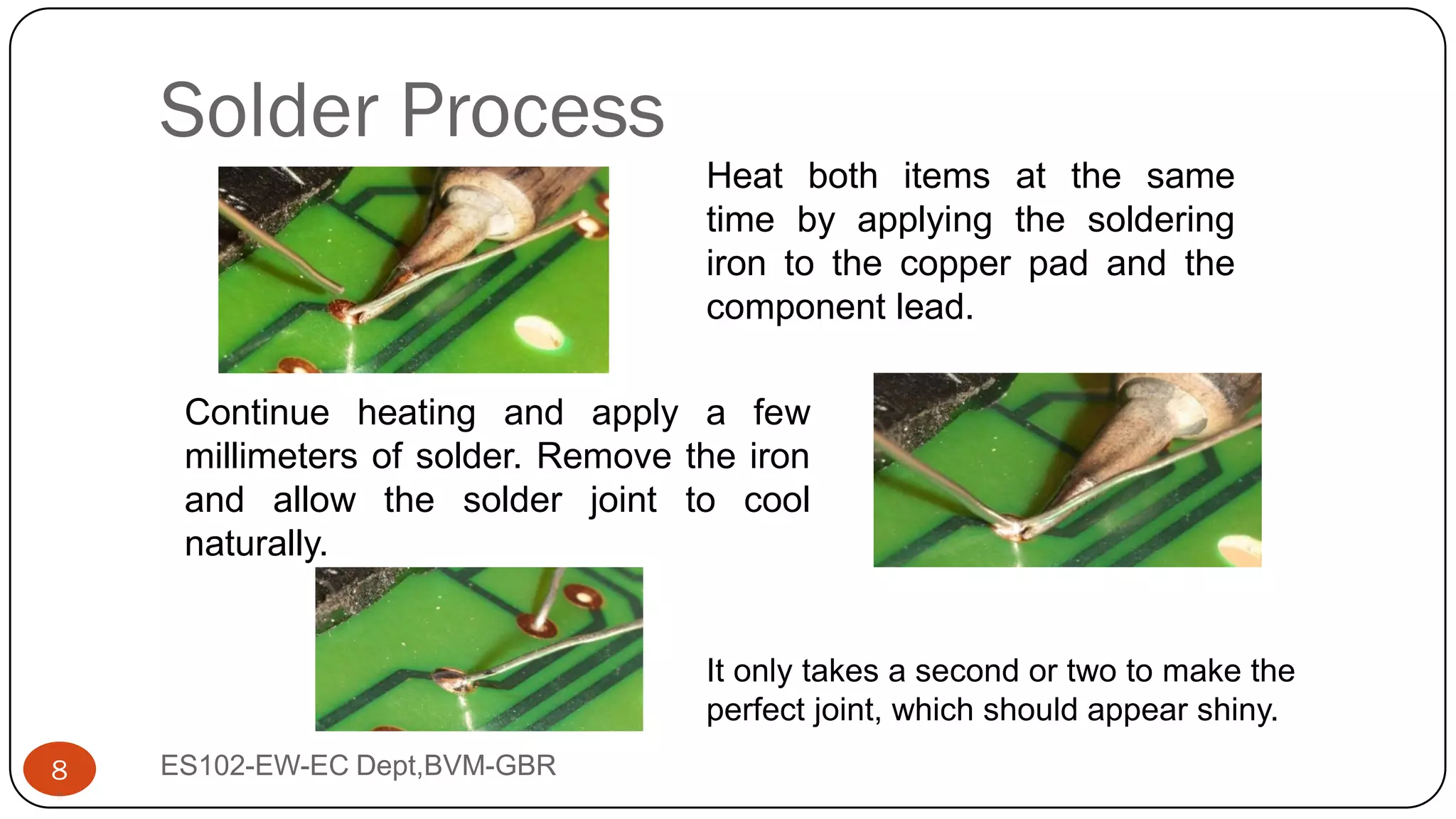 Solder Process

Heat both items at the same time by applying the soldering iron to the copper pad and the component lead.

Continue heating and apply a few millimeters of solder. Remove the iron and allow the solder joint to cool naturally.

It only takes a second or two to make the perfect joint, which should appear shiny.

8

ES102-EW-EC Dept,BVM-GBR