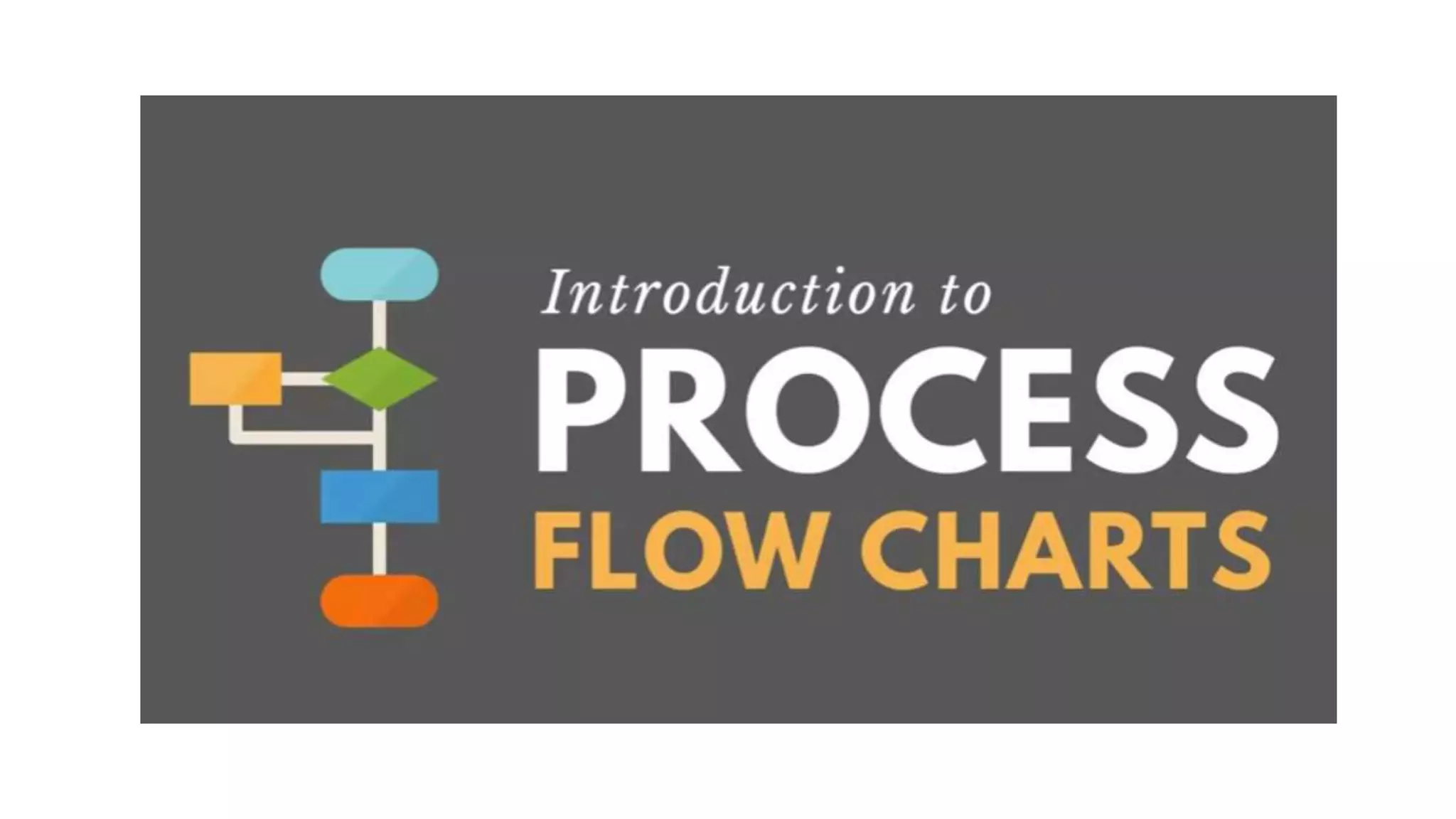 Introduction to
PROCESS
FLOW CHARTS