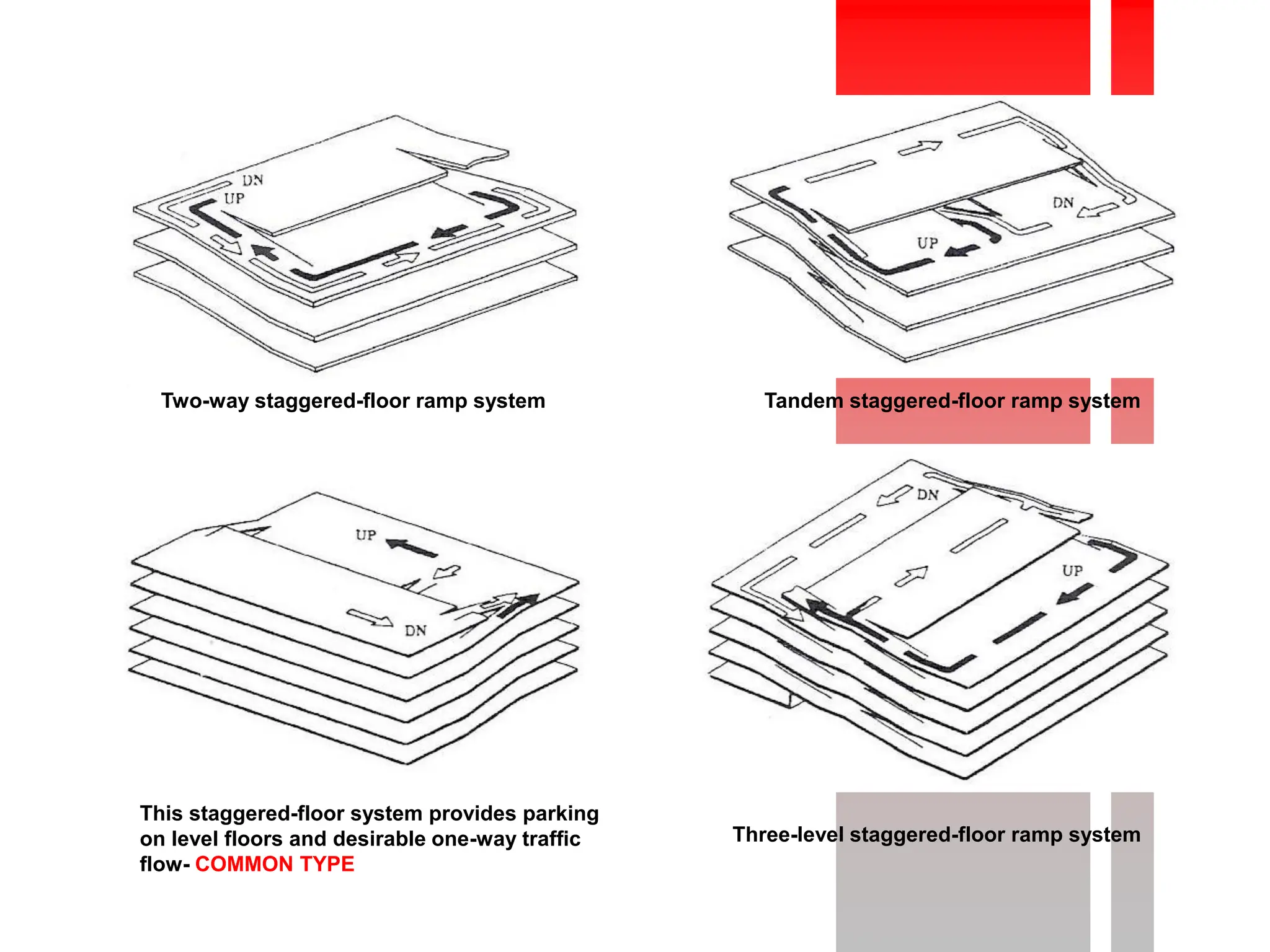 DN
UP

Two-way staggered-floor ramp system

DN
UP

Tandem staggered-floor ramp system

UP
DN

This staggered-floor system provides parking on level floors and desirable one-way traffic flow- COMMON TYPE

DN
UP

Three-level staggered-floor ramp system